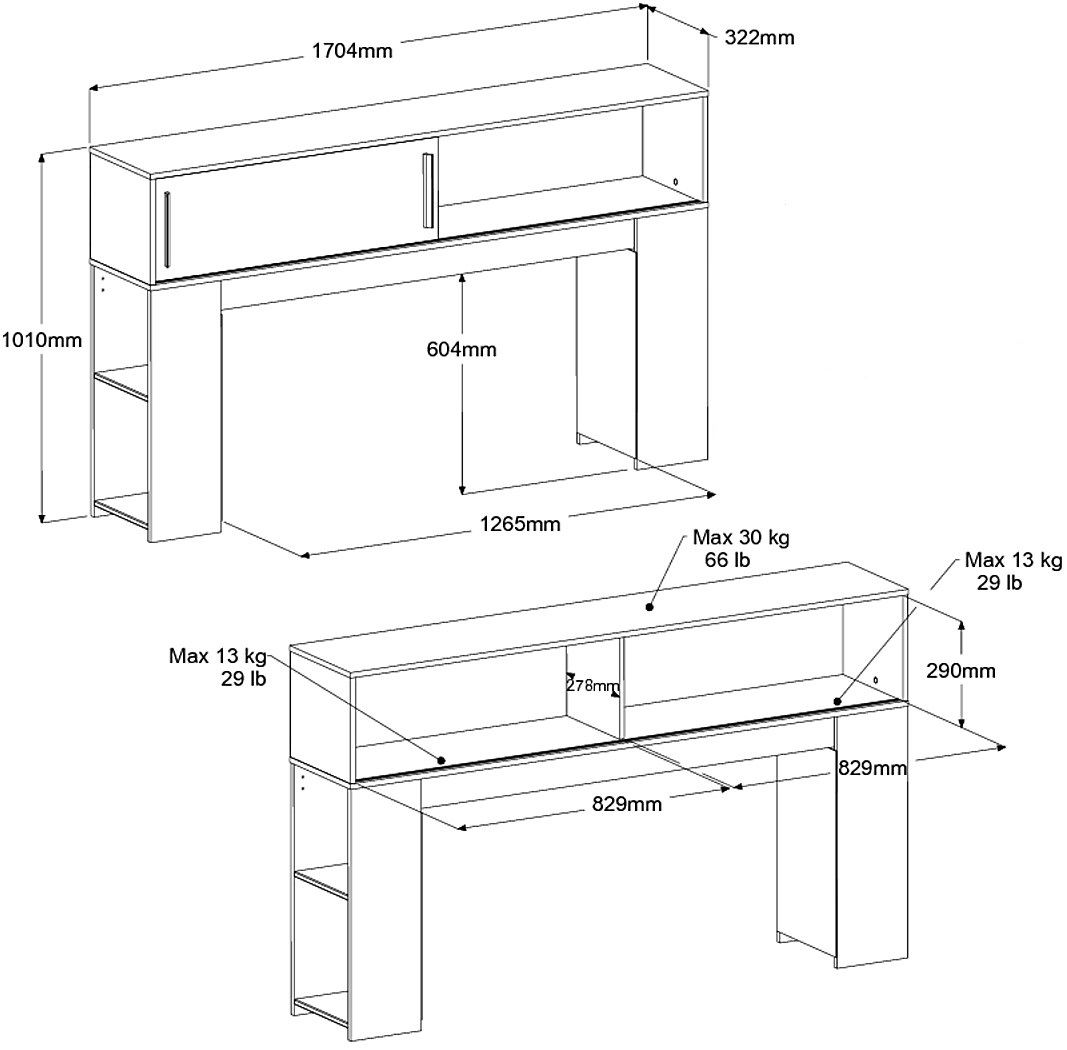 1704mm
322mm
1010mm
604mm
1265mm
Max 30 kg
66 lb
Max 13 kg
29 lb
Max 13 kg
29 lb
278mm
290mm
829mm
829mm