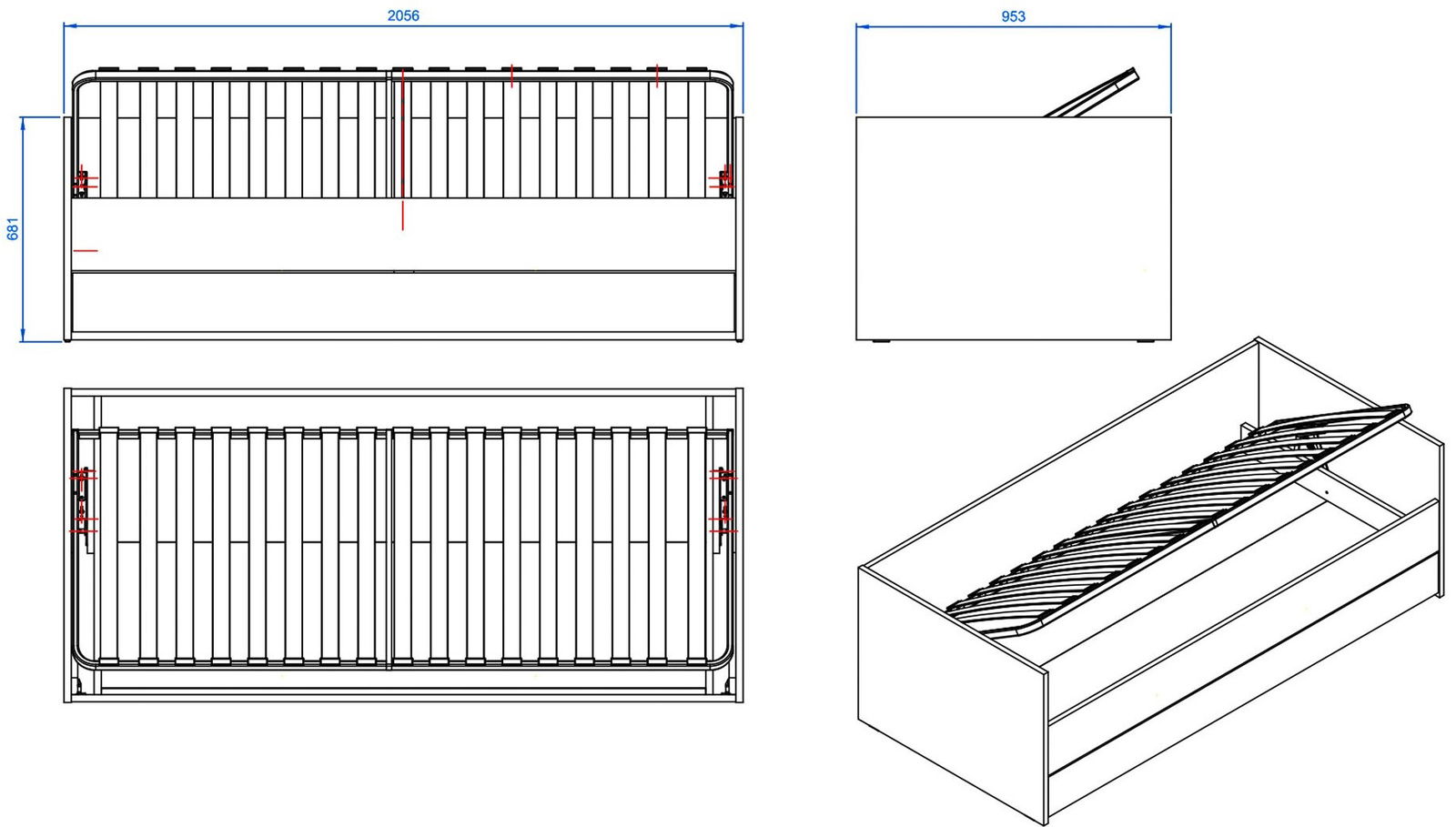 2056

953

681