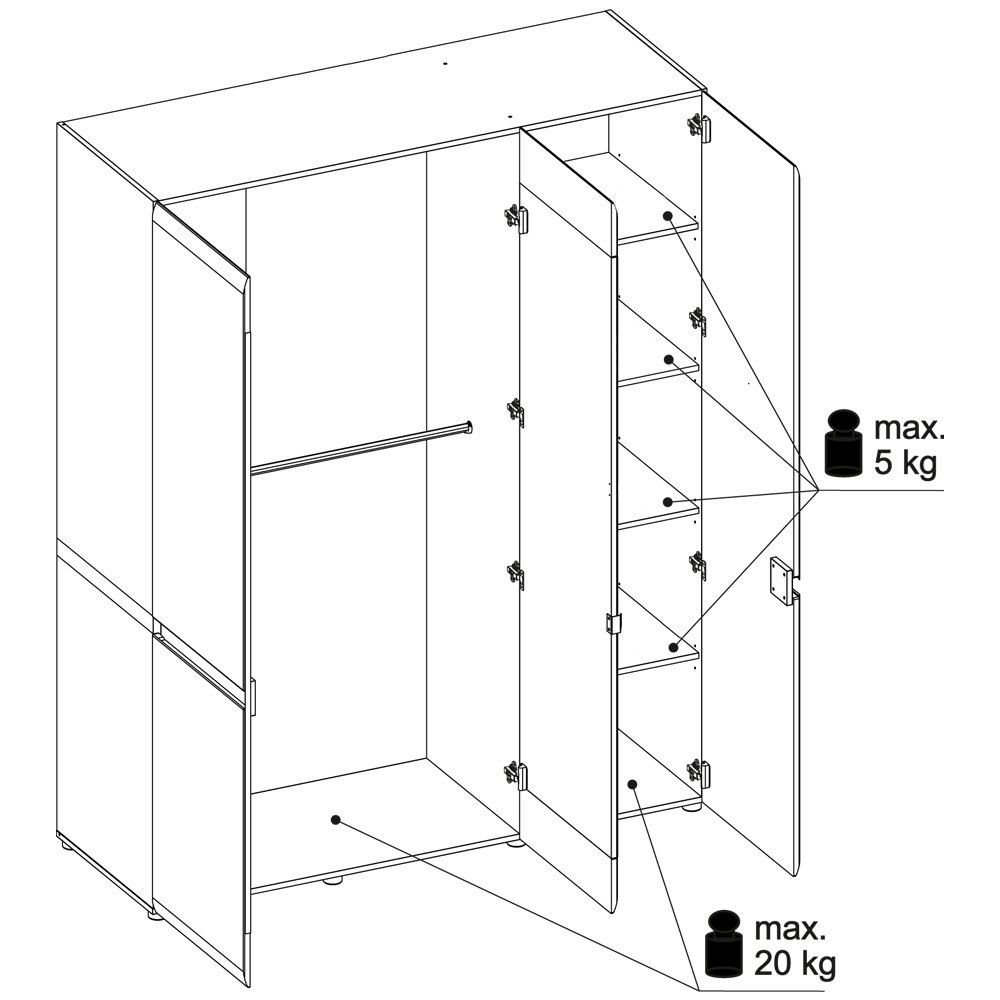 max.
5 kg

max.
20 kg