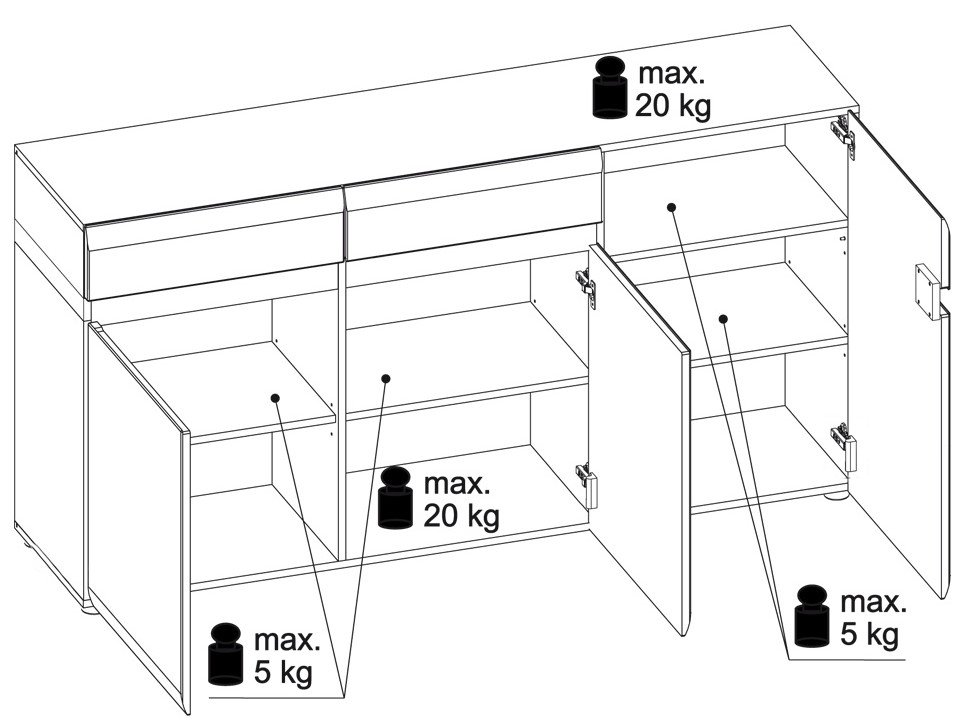 max.
20 kg

max.
20 kg

max.
5 kg

max.
5 kg