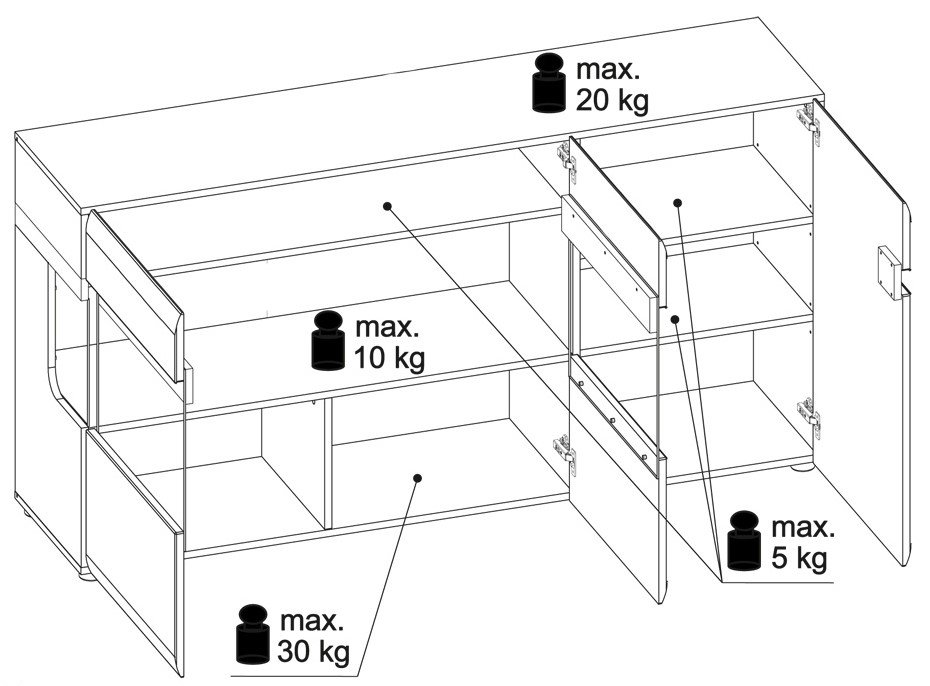 max.
20 kg

max.
10 kg

max.
5 kg

max.
30 kg