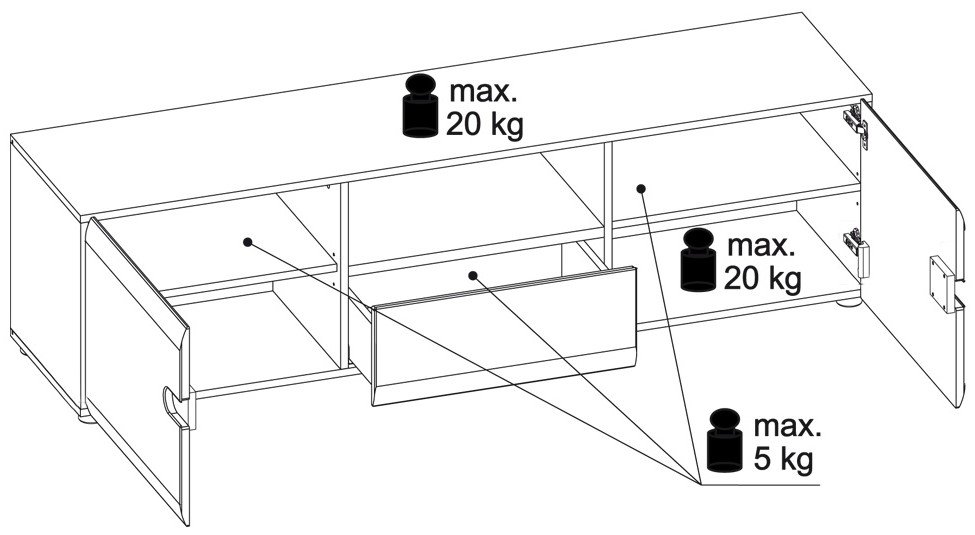 max.
20 kg

max.
20 kg

max.
5 kg