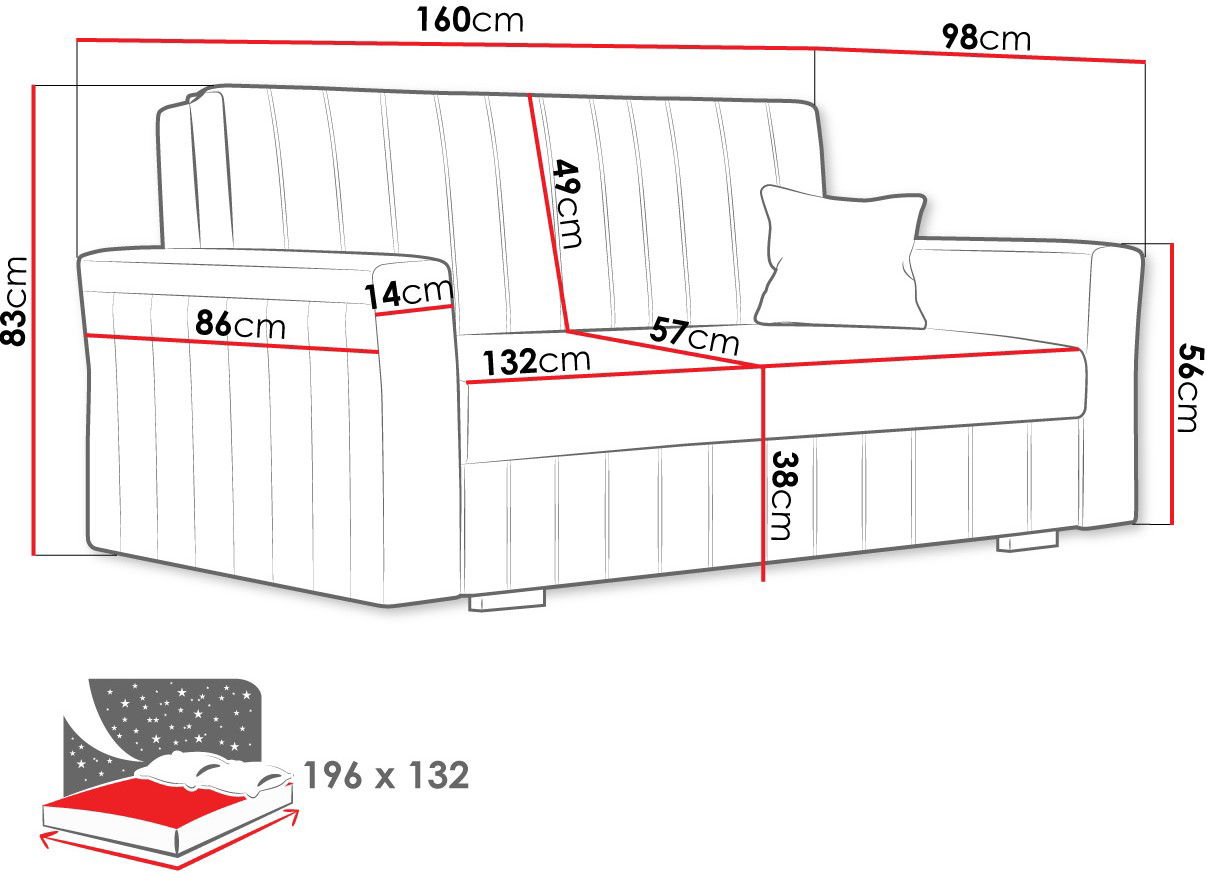 160cm
98cm
83cm
49cm
14cm
86cm
57cm
132cm
56cm
38cm
196 x 132