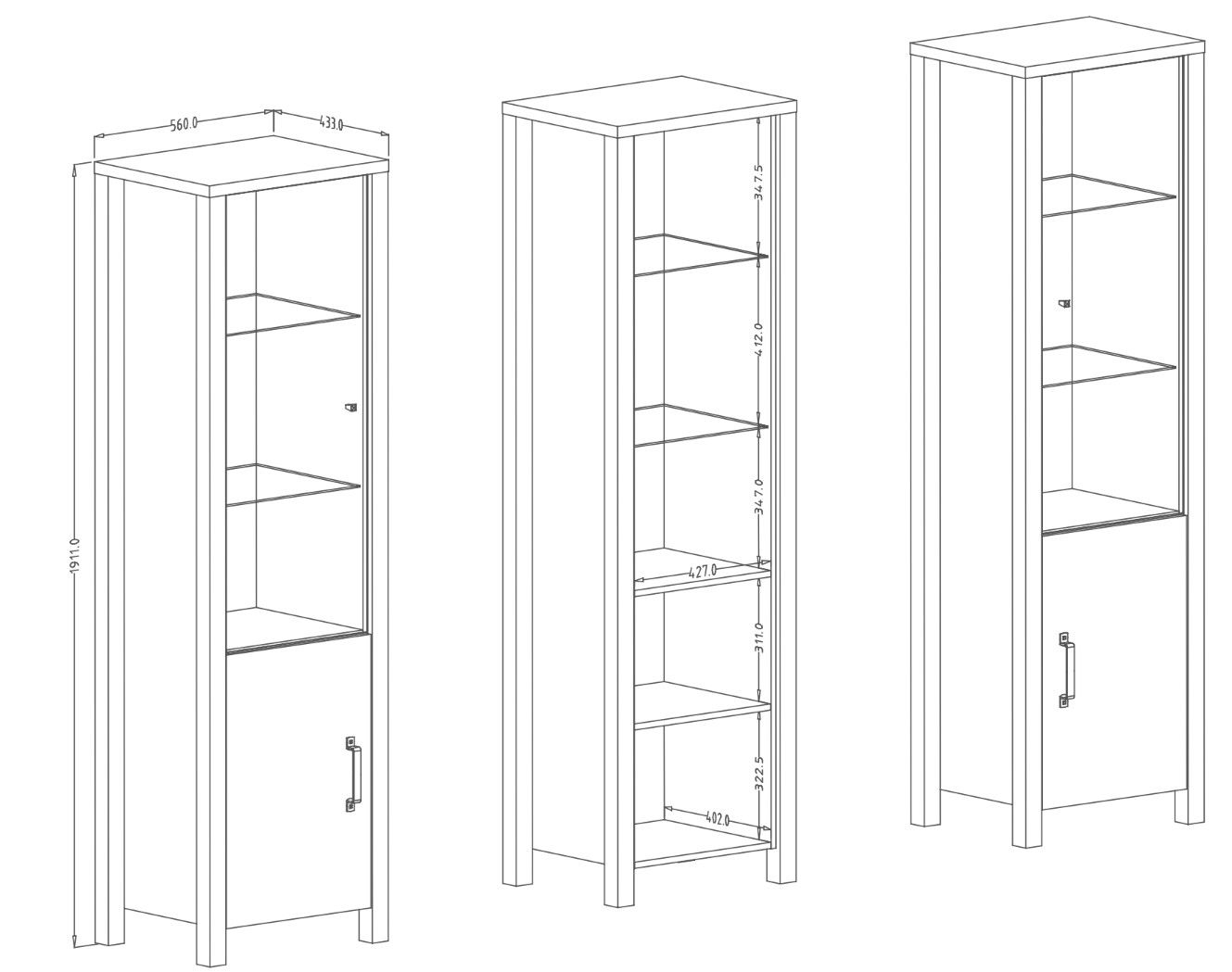 560.0
433.0
1911.0
347.5
412.0
347.0
427.0
311.0
322.5
402.0