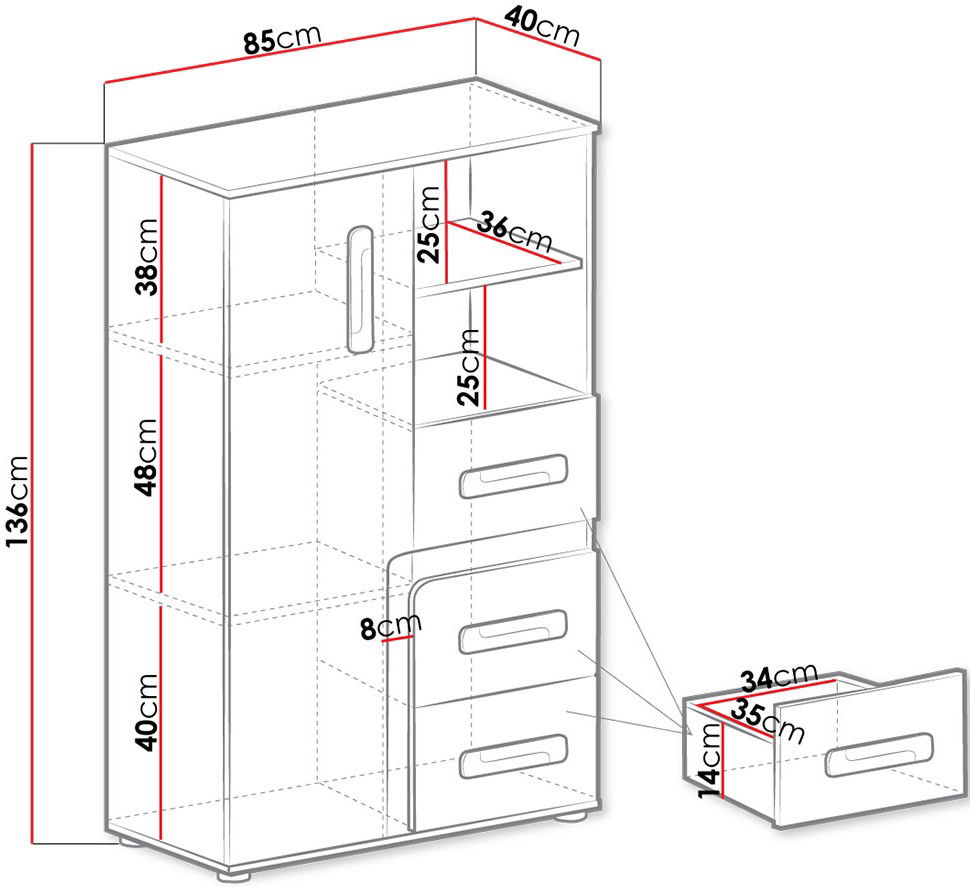 85cm
40cm
136cm
38cm
48cm
40cm
25cm
36cm
25cm
8cm
34cm
35cm
14cm