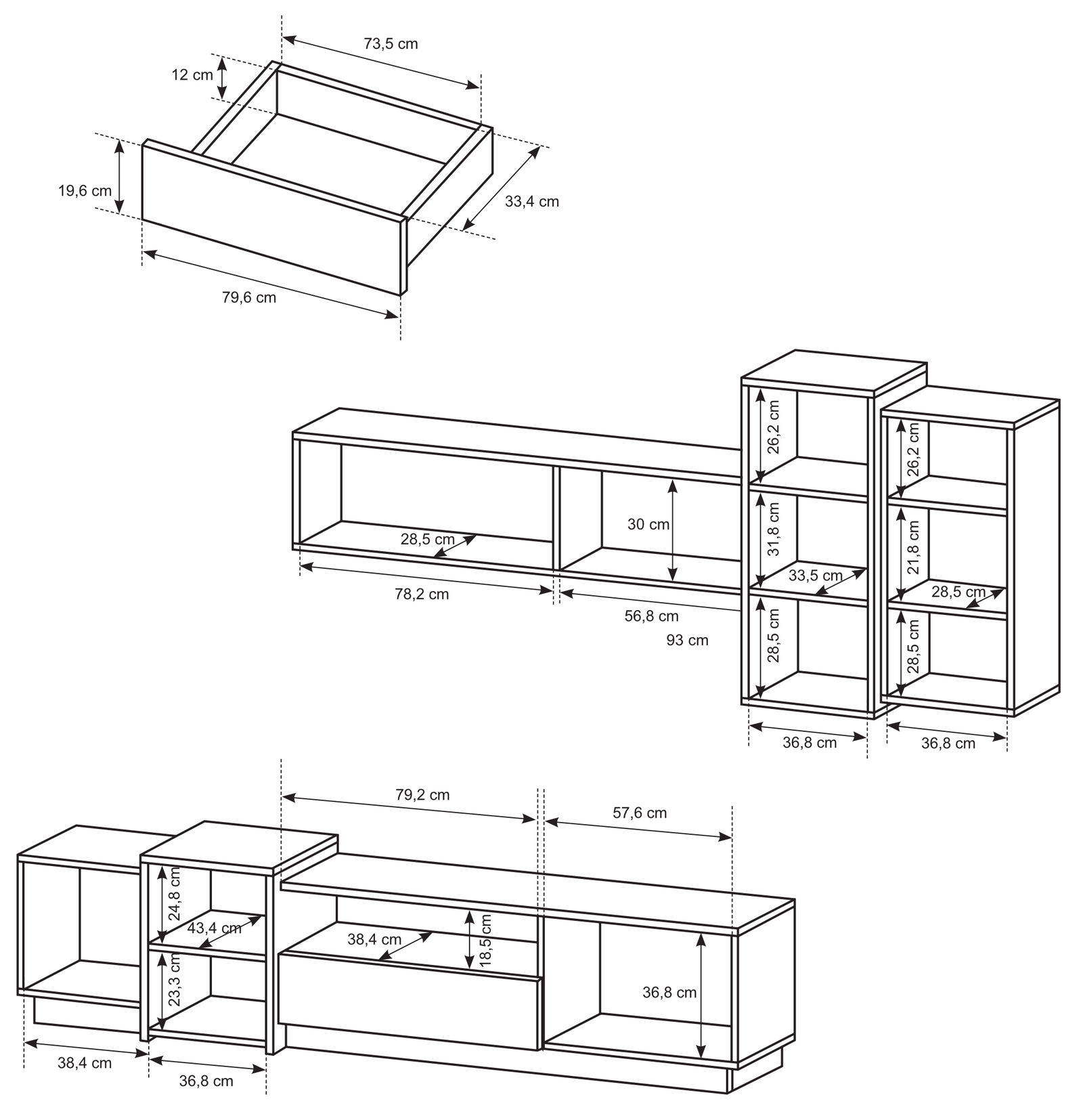 73,5 cm
12 cm
19,6 cm
33,4 cm
79,6 cm

26,2 cm
26,2 cm
30 cm
28,5 cm
31,8 cm
21,8 cm
33,5 cm
28,5 cm
78,2 cm
56,8 cm
93 cm
28,5 cm
28,5 cm
36,8 cm
36,8 cm

79,2 cm
57,6 cm
24,8 cm
43,4 cm
38,4 cm
18,5 cm
23,3 cm
36,8 cm
38,4 cm
36,8 cm