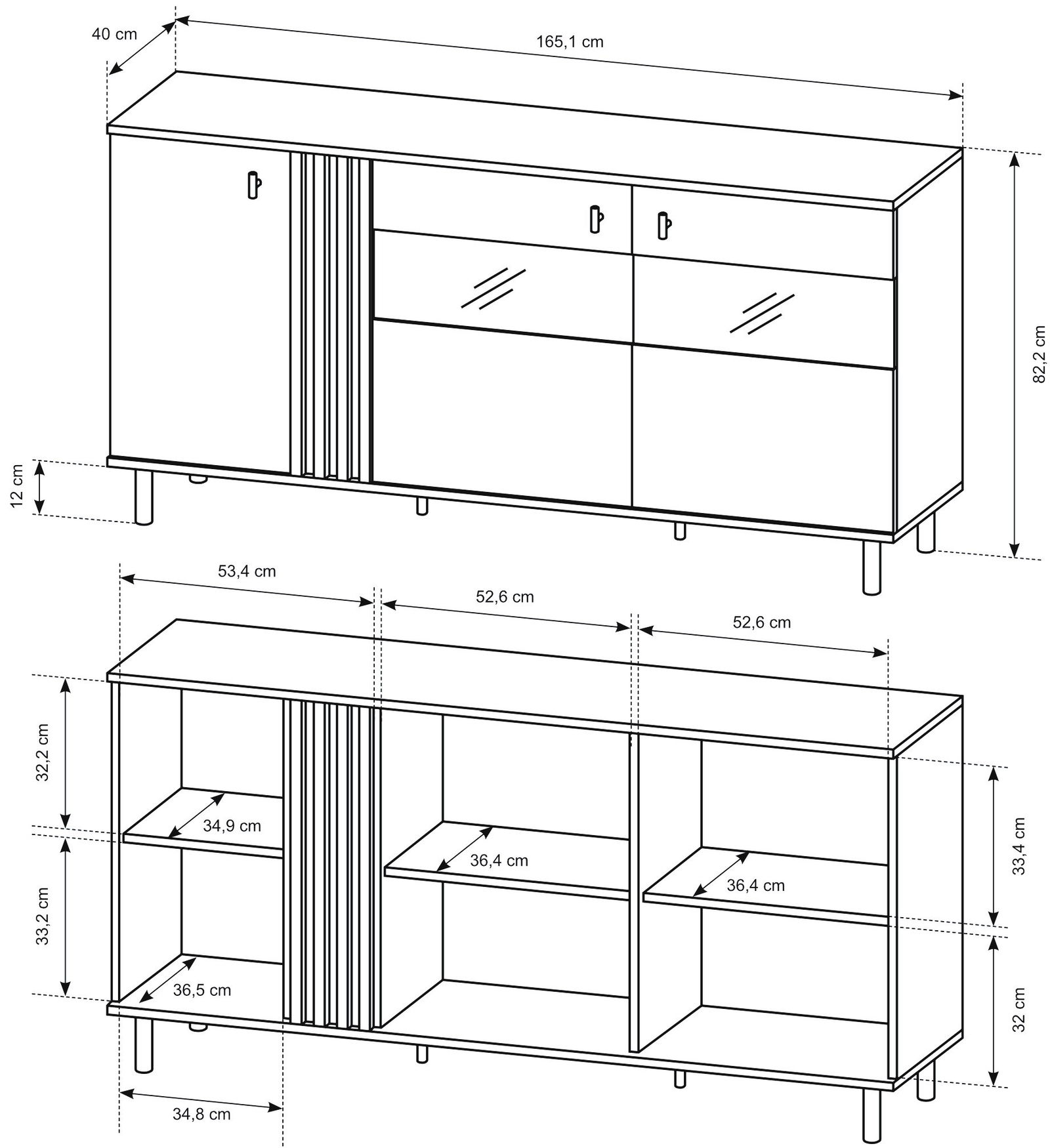 40 cm
165,1 cm
82,2 cm
12 cm
53,4 cm
52,6 cm
52,6 cm
32,2 cm
34,9 cm
36,4 cm
36,4 cm
33,4 cm
33,2 cm
36,5 cm
32 cm
34,8 cm