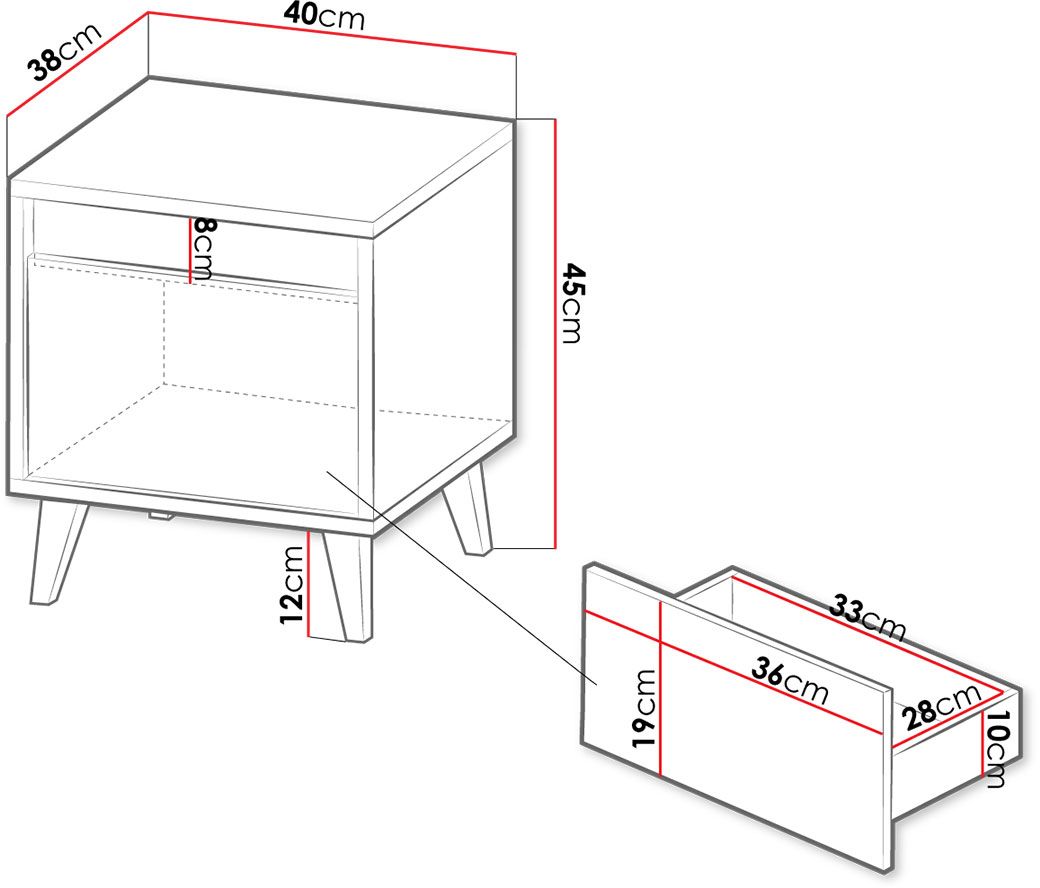 38cm
40cm
8cm
45cm
12cm
33cm
36cm
19cm
28cm
10cm