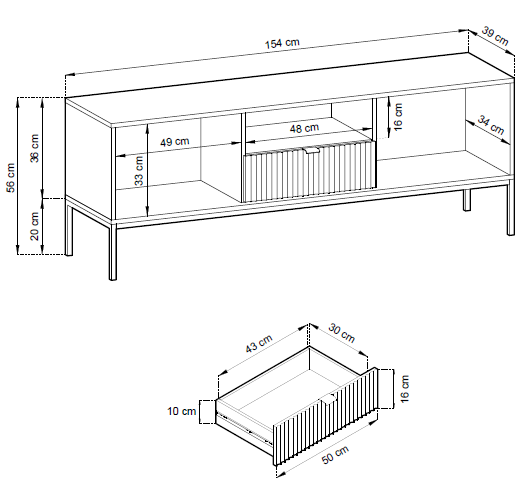 154 cm
39 cm
56 cm
36 cm
20 cm
49 cm
33 cm
48 cm
16 cm
34 cm
43 cm
30 cm
10 cm
16 cm
50 cm