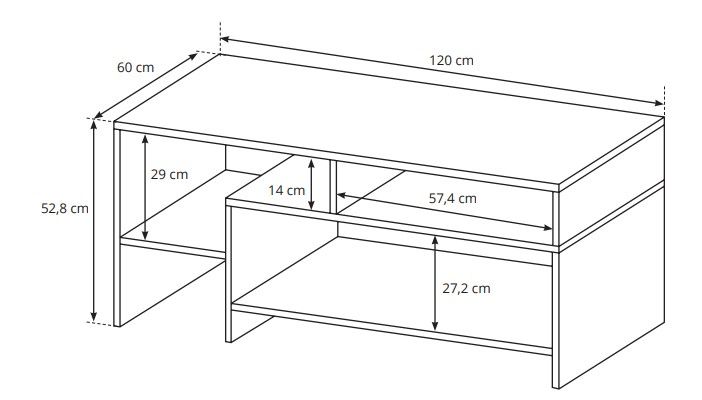 60 cm
120 cm
52,8 cm
29 cm
14 cm
57,4 cm
27,2 cm