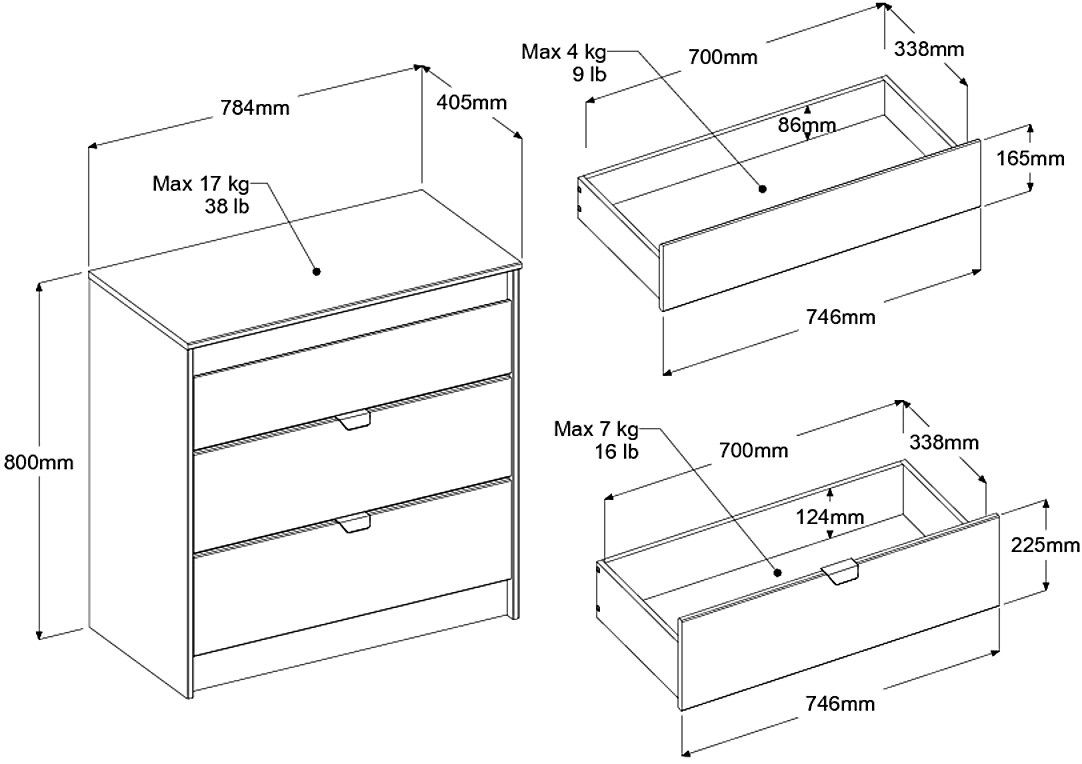 784mm
405mm
Max 17 kg
38 lb
800mm

Max 4 kg
9 lb
700mm
338mm
86mm
165mm
746mm

Max 7 kg
16 lb
700mm
338mm
124mm
225mm
746mm