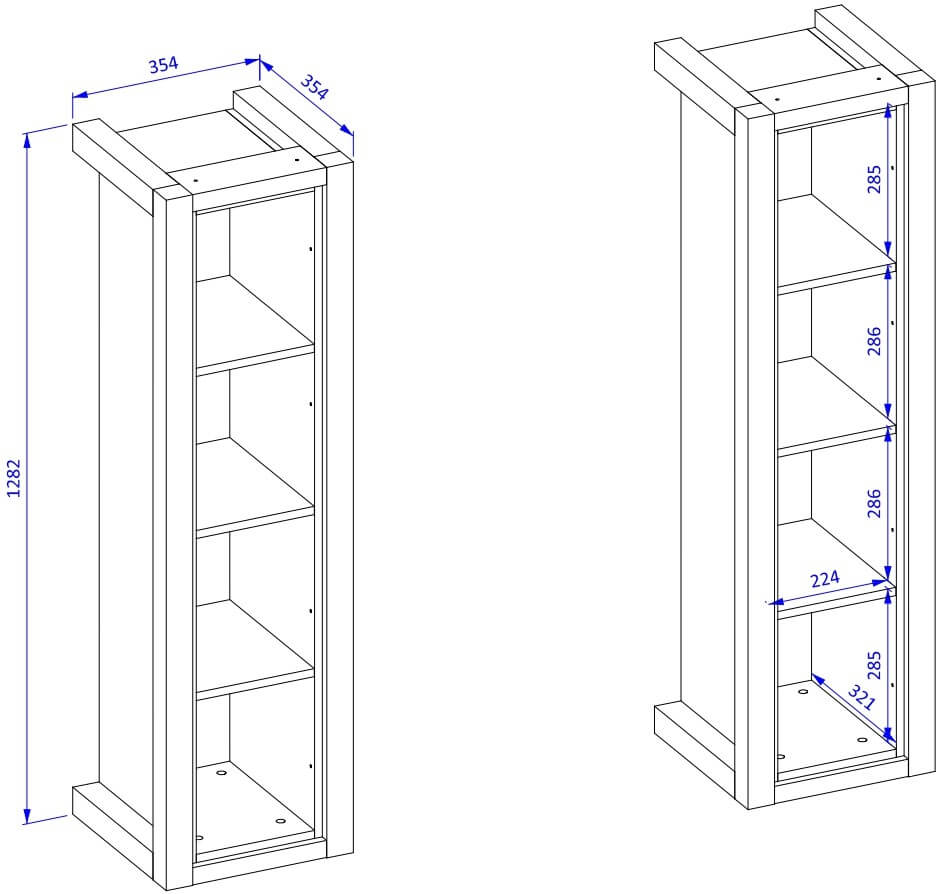 354
354
1282
285
286
286
224
285
321