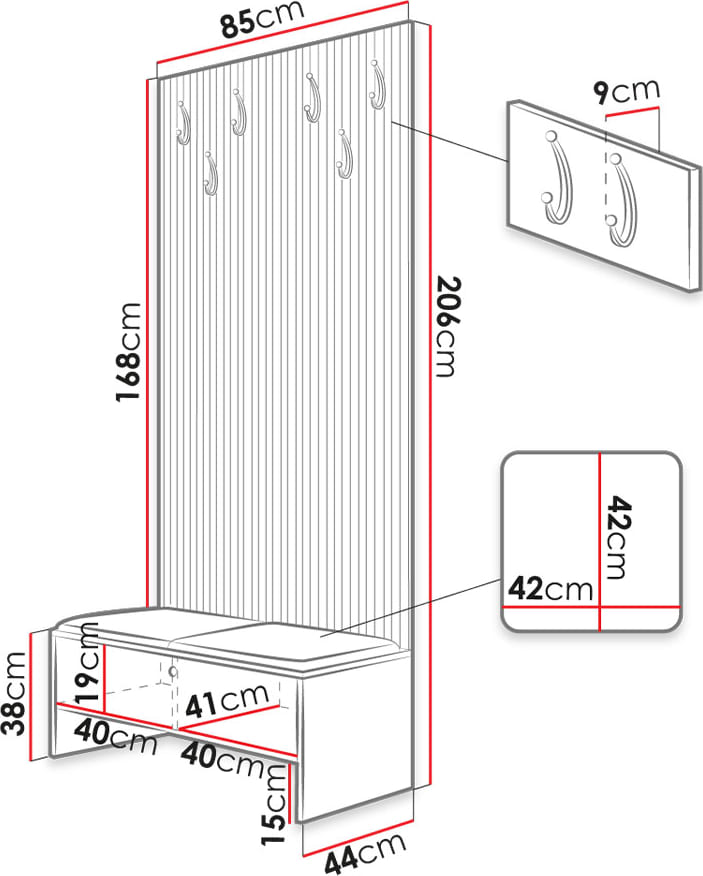 85cm
9cm
168cm
206cm
42cm
42cm
38cm
19cm
41cm
40cm
40cm
15cm
44cm