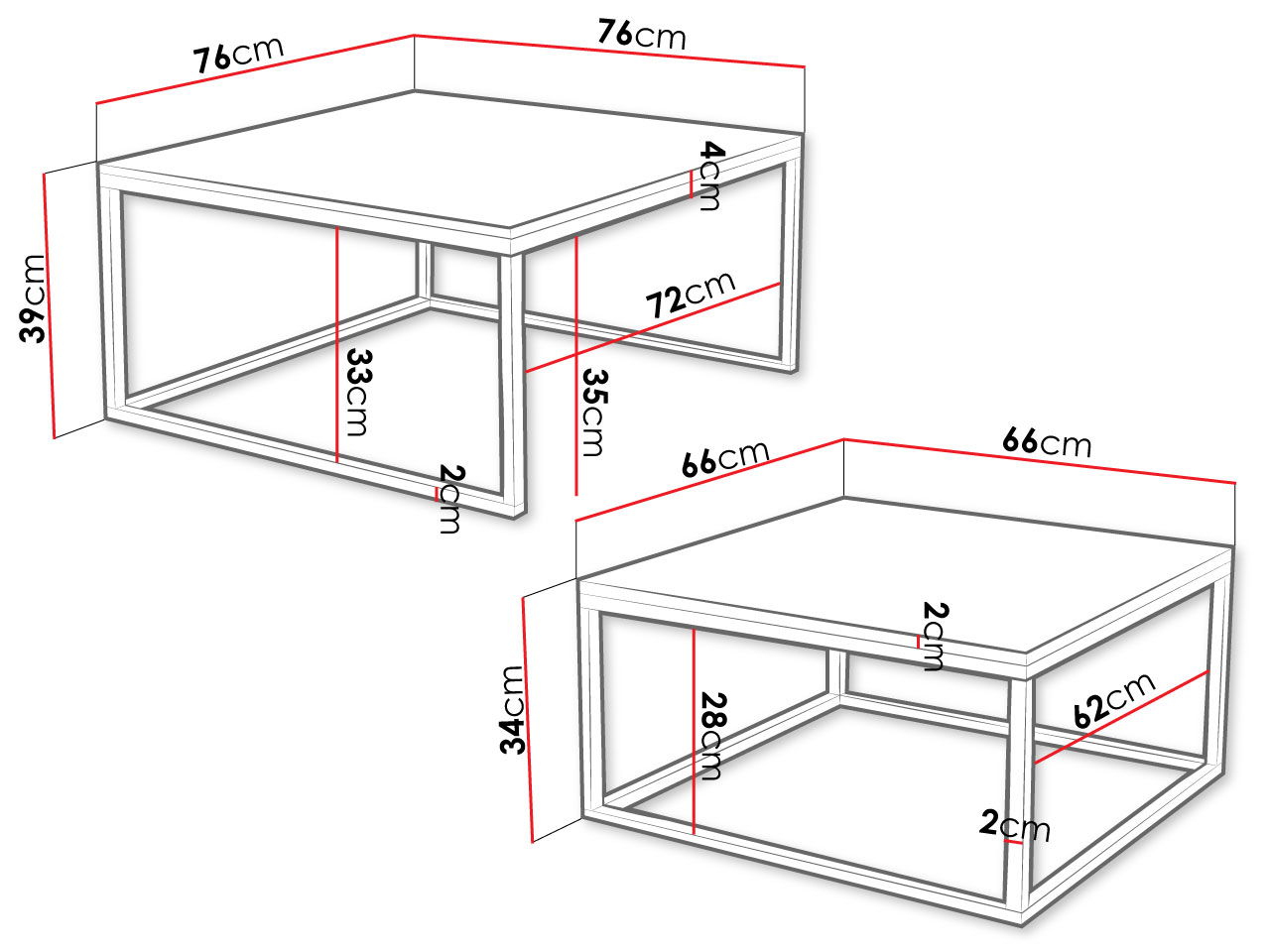 76cm
76cm
4cm
39cm
72cm
33cm
35cm
2cm
66cm
66cm
2cm
34cm
28cm
62cm
2cm