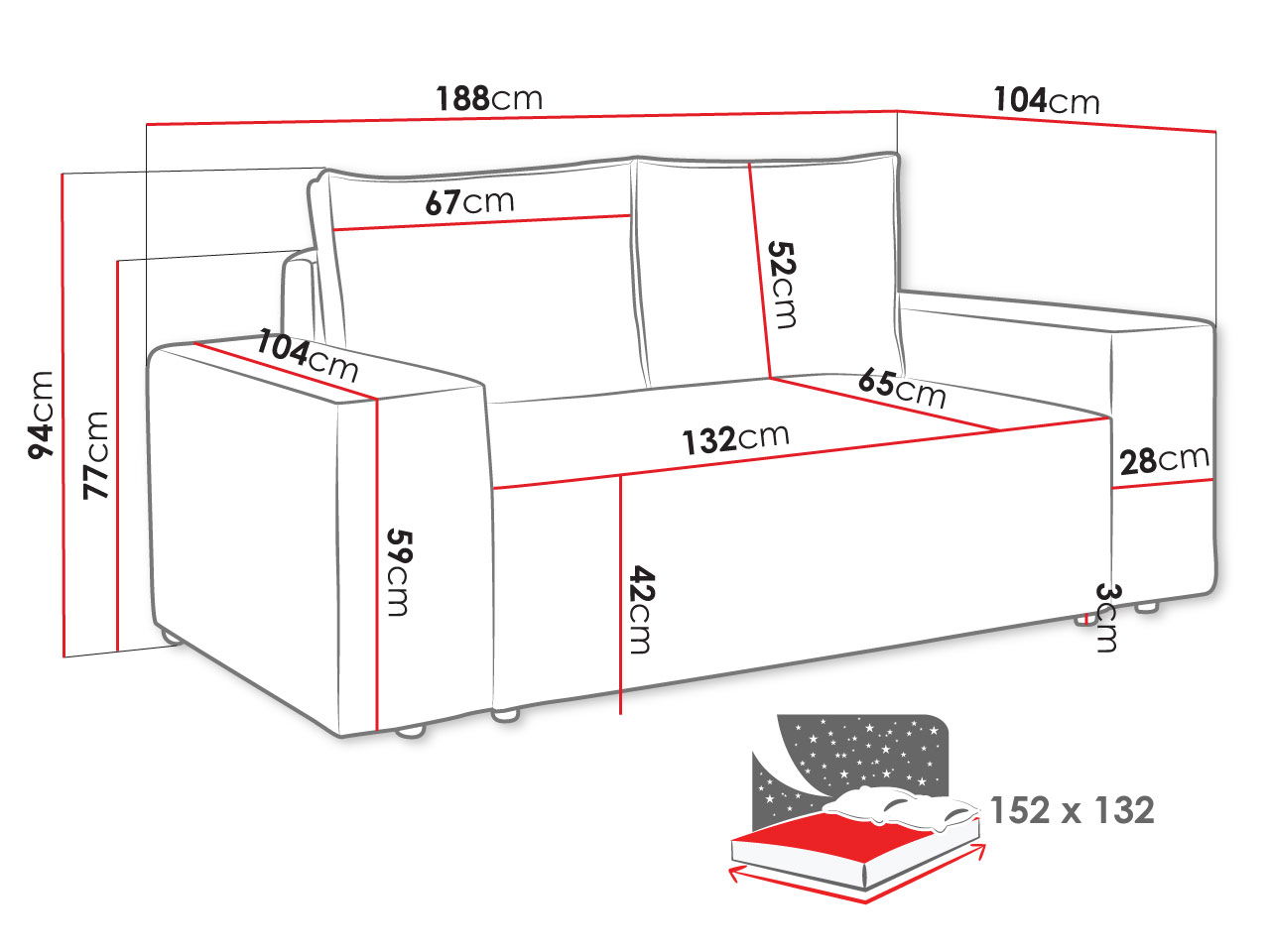 188cm
104cm
67cm
52cm
94cm
77cm
104cm
65cm
132cm
28cm
59cm
42cm
3cm
152 x 132