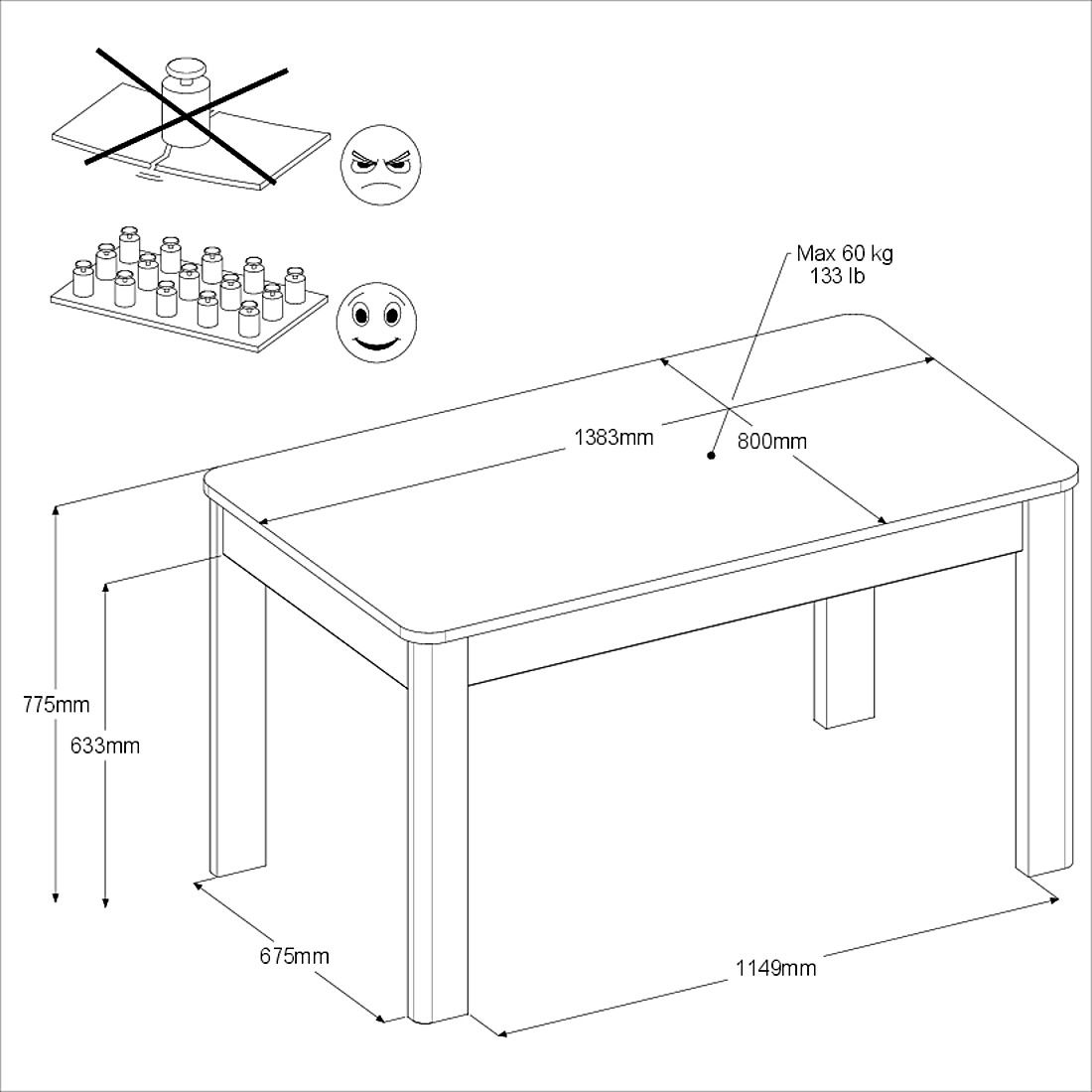 Max 60 kg
133 lb

1383mm

800mm

775mm

633mm

675mm

1149mm