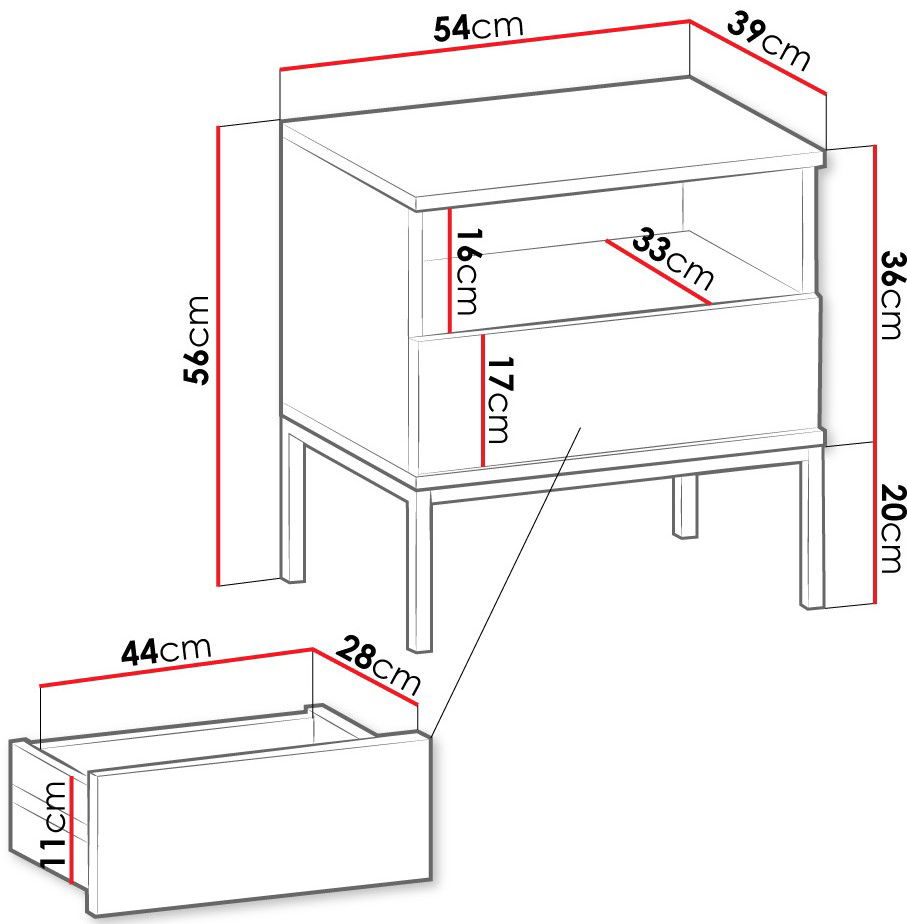 54cm
39cm
56cm
16cm
33cm
36cm
17cm
20cm
44cm
28cm
11cm