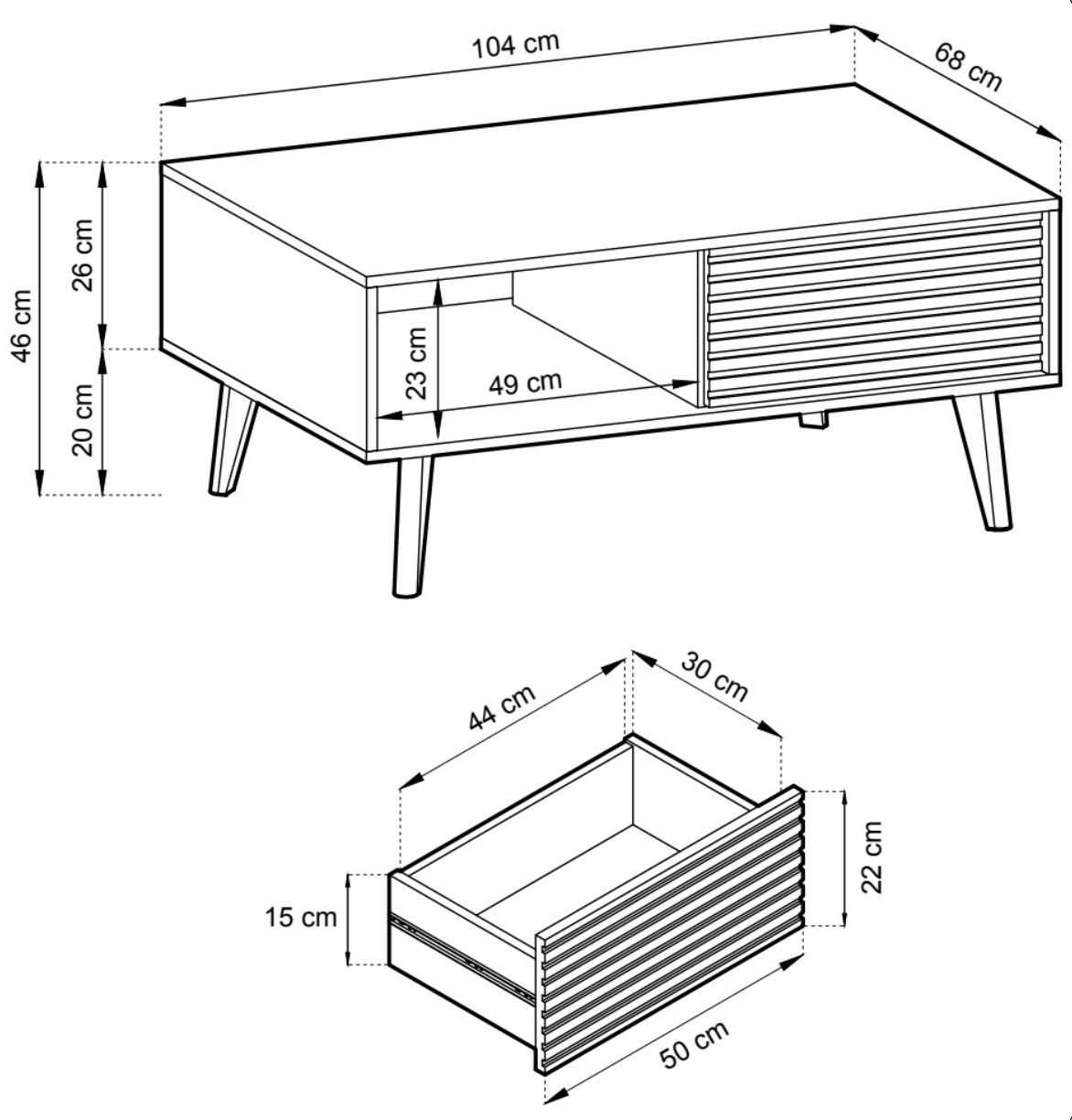 104 cm

68 cm

46 cm

26 cm

20 cm

23 cm

49 cm

44 cm

30 cm

22 cm

15 cm

50 cm