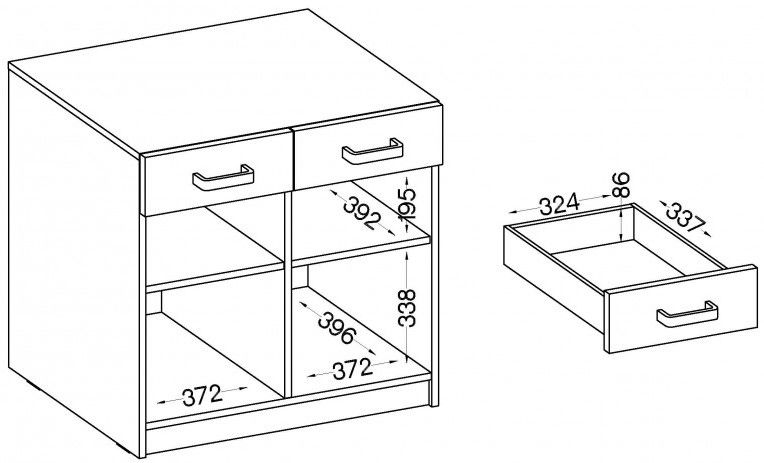 392
195
338
396
372
372
324
86
337