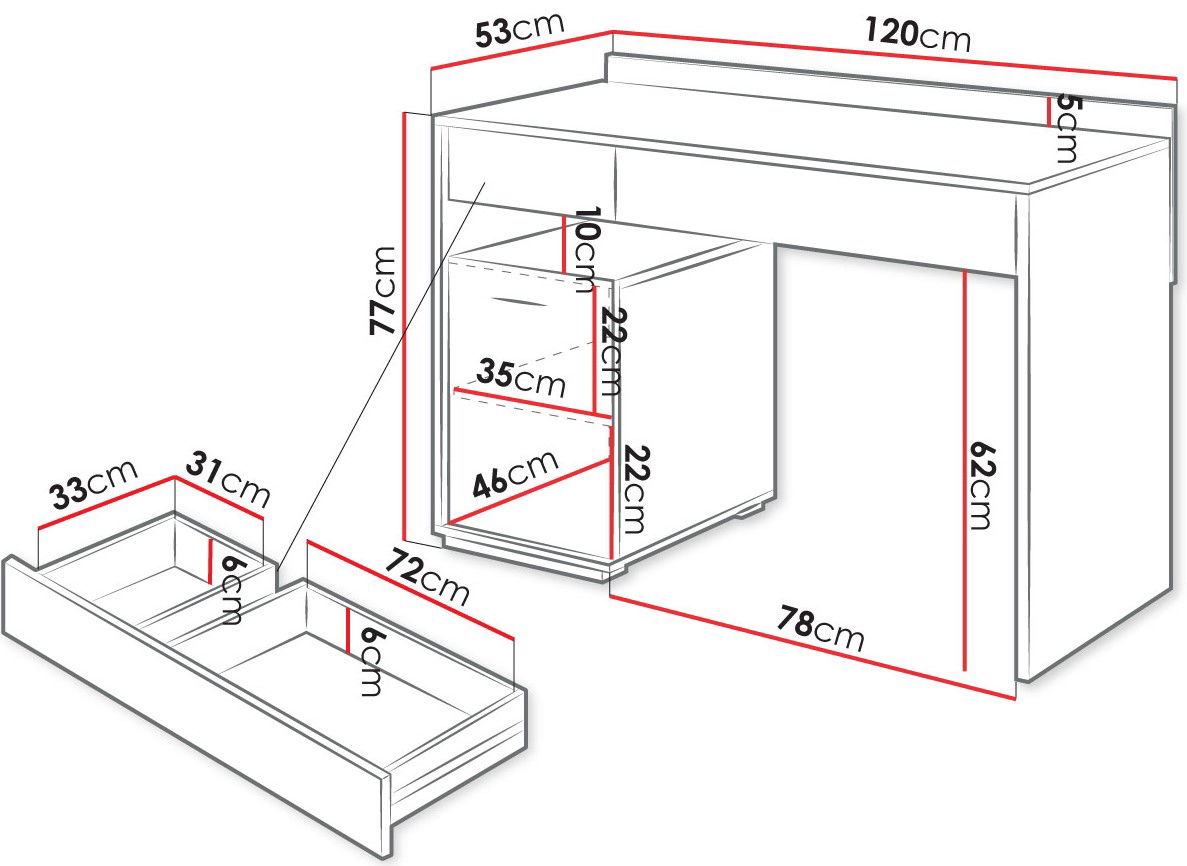 53cm
120cm
5cm
77cm
10cm
22cm
35cm
46cm
22cm
62cm
78cm
33cm
31cm
6cm
72cm
6cm