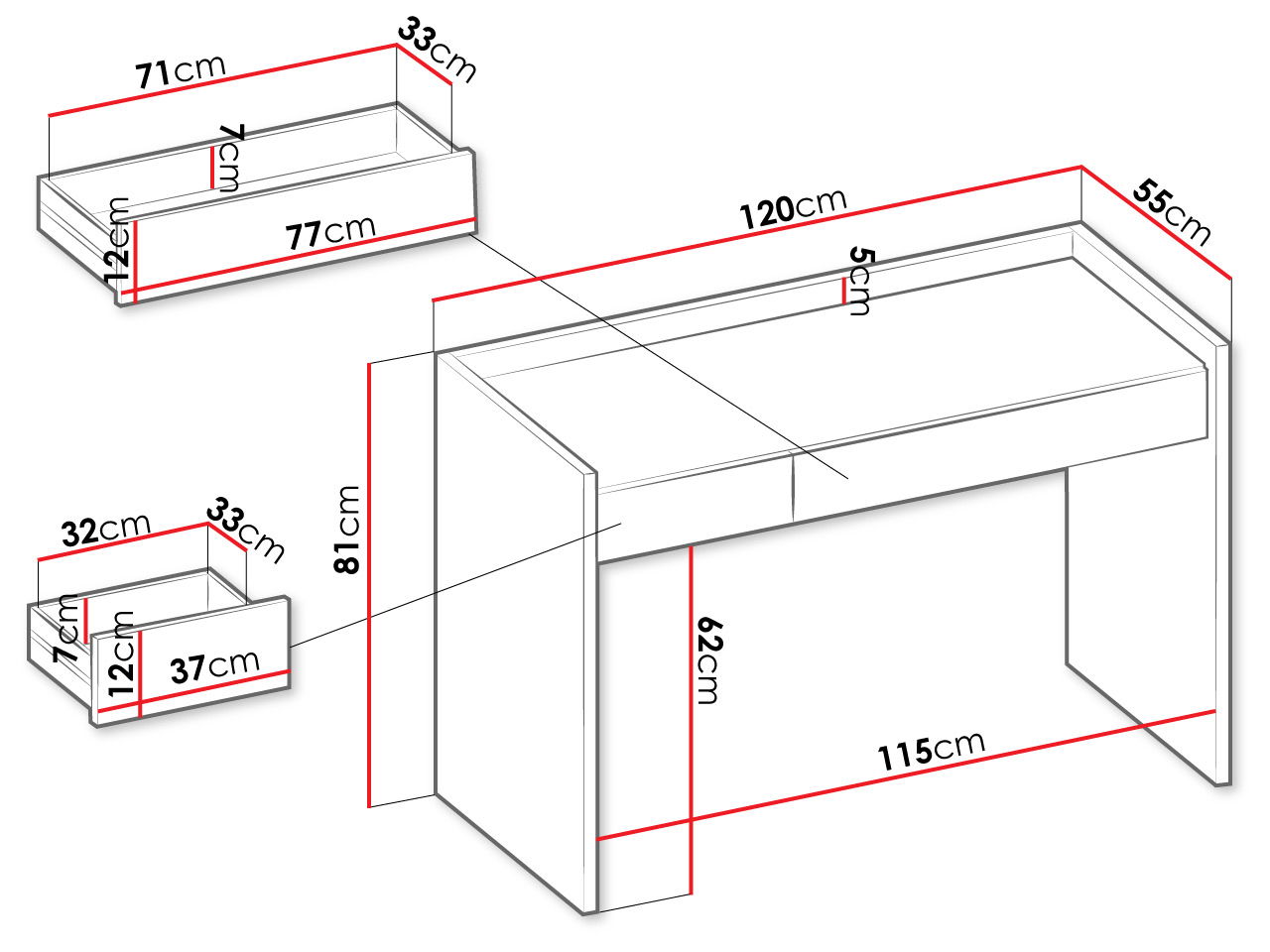 71cm
33cm
7cm
12cm
77cm
120cm
55cm
5cm
81cm
32cm
33cm
7cm
12cm
37cm
62cm
115cm