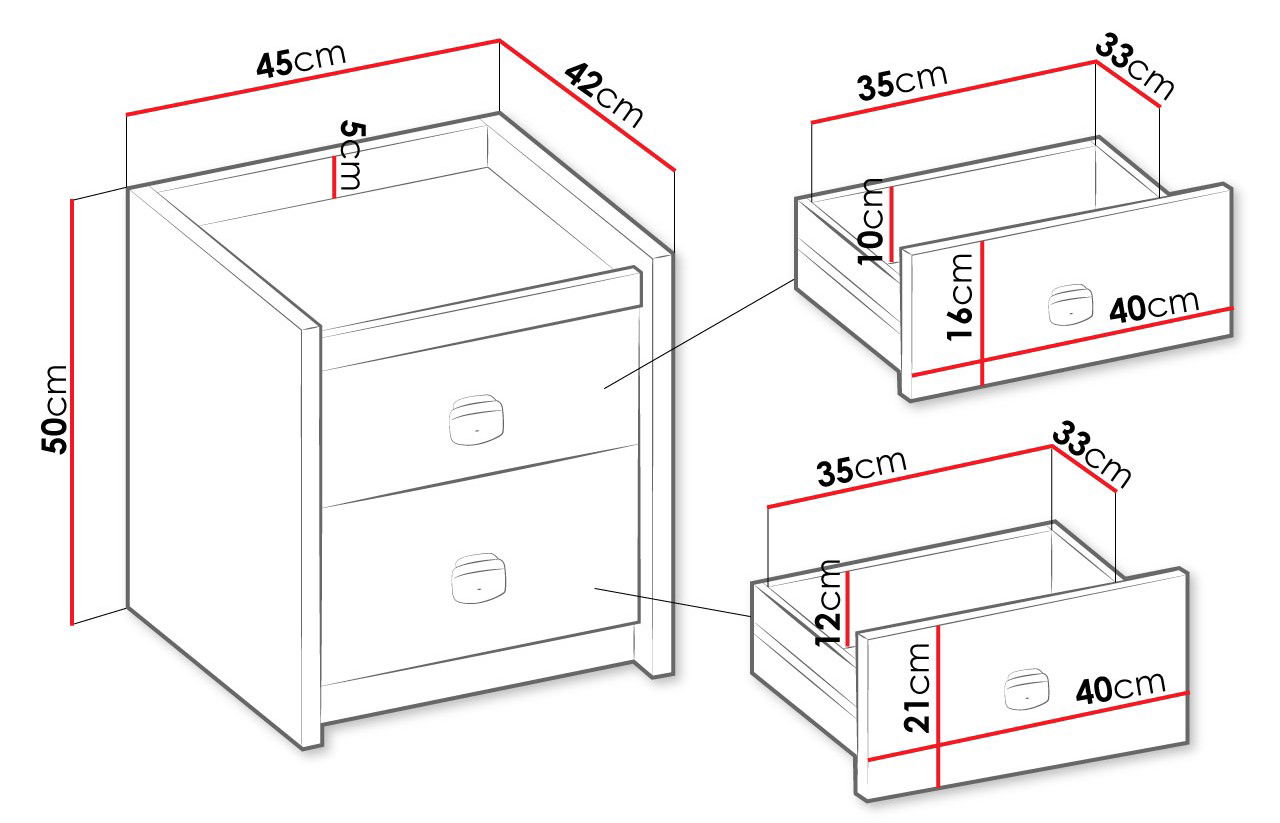 45cm
42cm
5cm
50cm
35cm
33cm
10cm
16cm
40cm
35cm
33cm
12cm
21cm
40cm