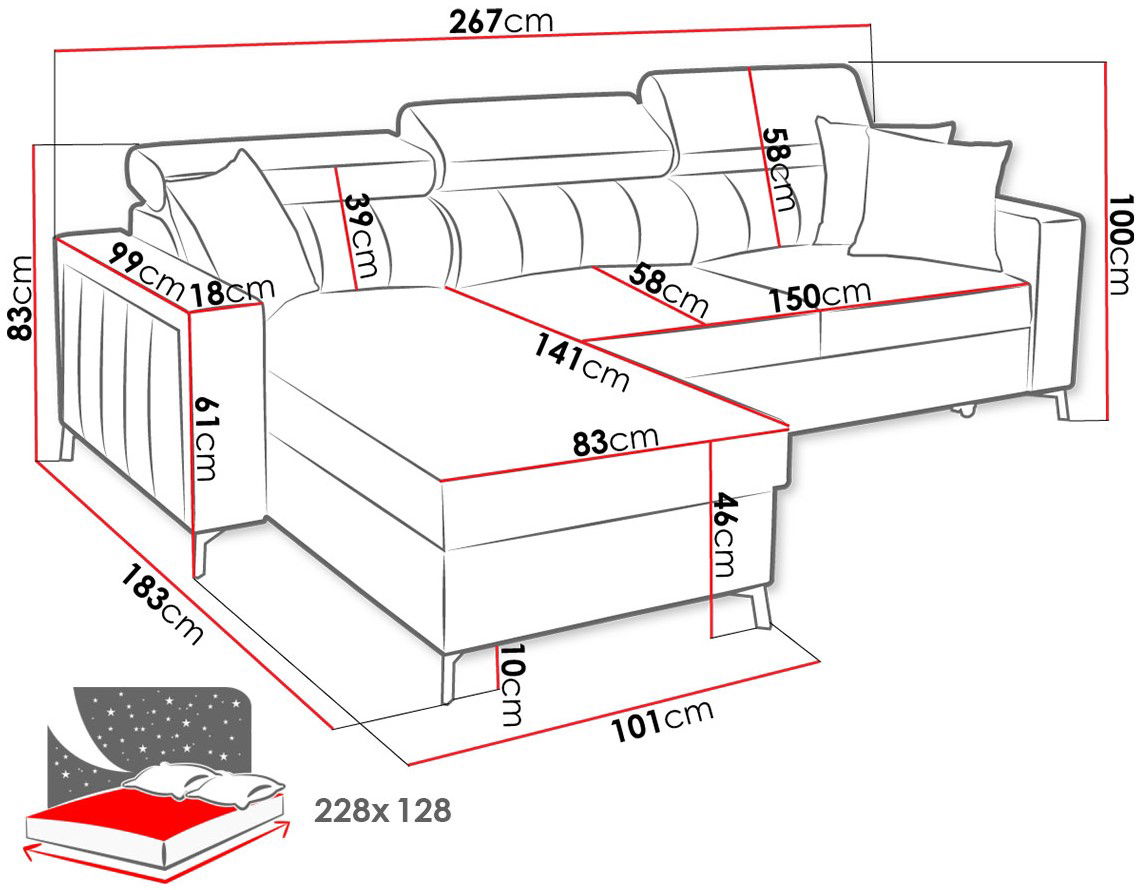 267cm
83cm
99cm
18cm
39cm
58cm
100cm
58cm
150cm
141cm
61cm
83cm
46cm
183cm
10cm
101cm
228x 128