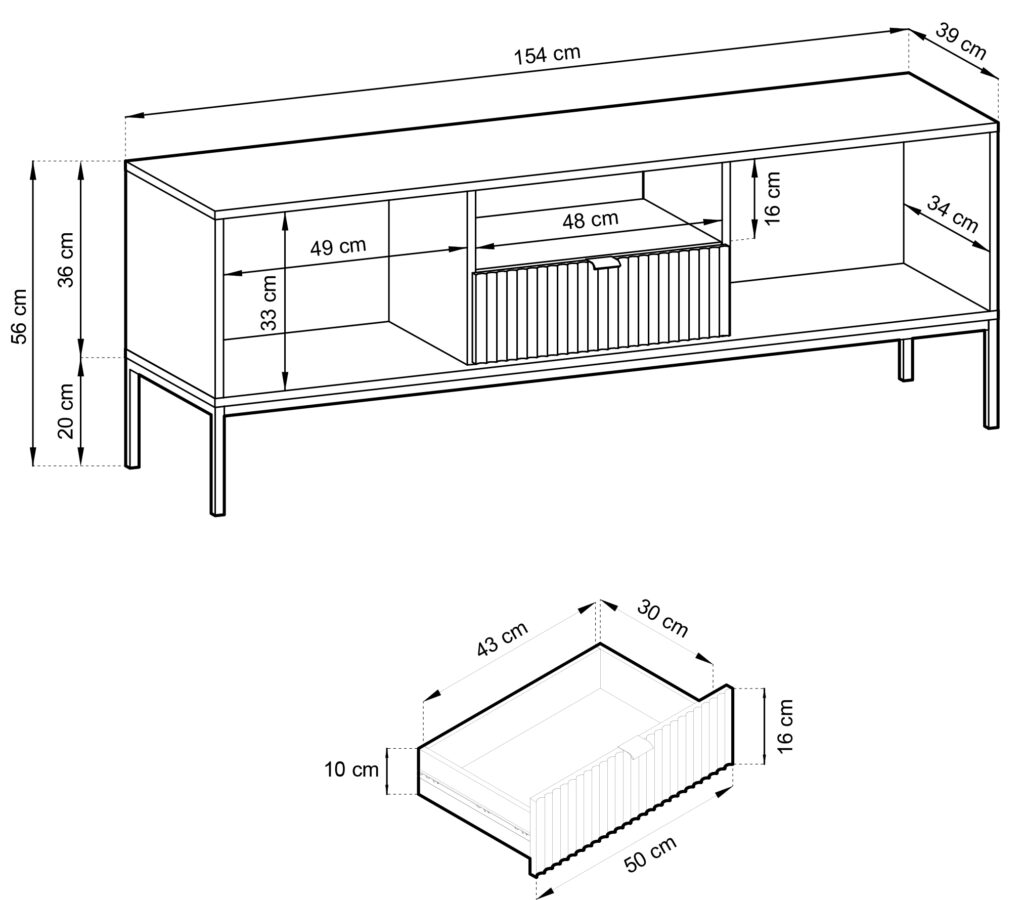 154 cm
39 cm
56 cm
36 cm
20 cm
49 cm
33 cm
48 cm
16 cm
34 cm
43 cm
30 cm
10 cm
16 cm
50 cm