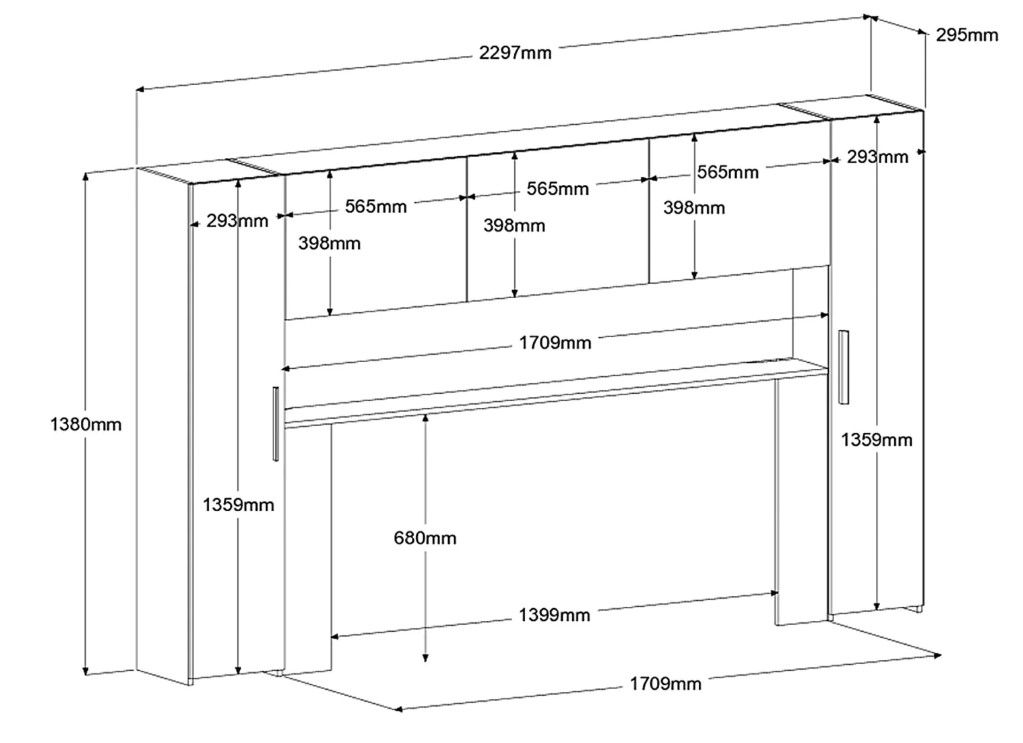 2297mm
295mm
293mm
565mm
565mm
565mm
293mm
398mm
398mm
398mm
1709mm
1380mm
1359mm
1359mm
680mm
1399mm
1709mm