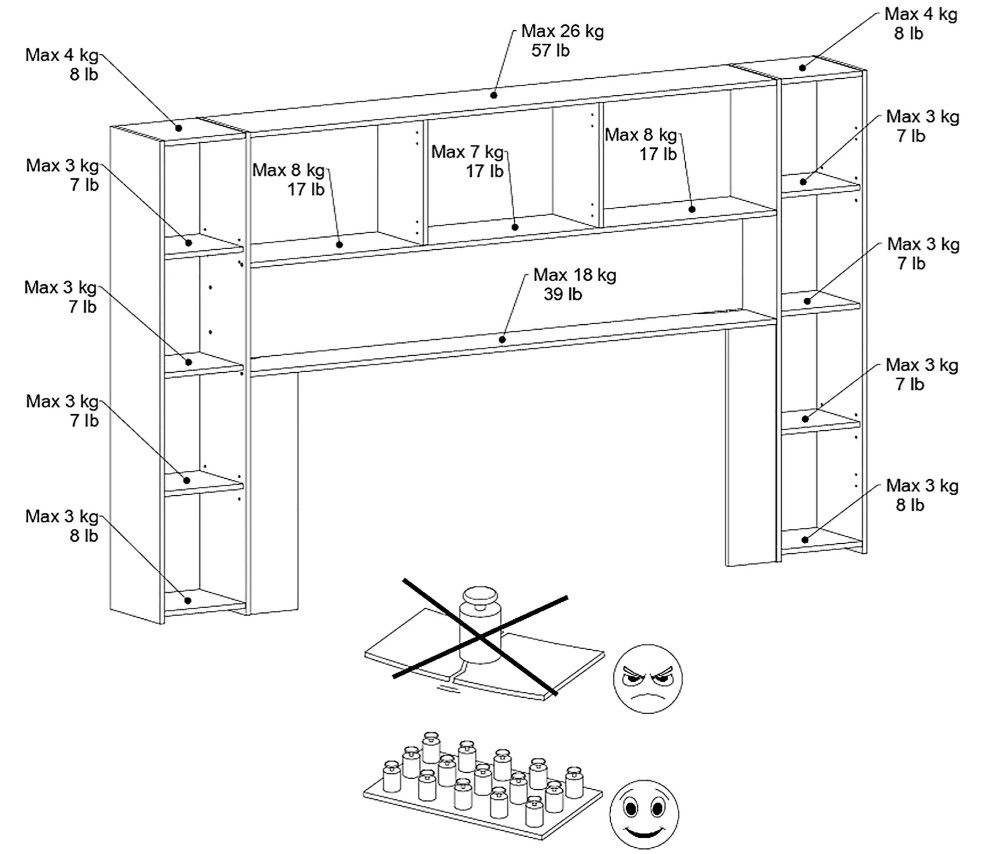 Max 4 kg
8 lb

Max 26 kg
57 lb

Max 4 kg
8 lb

Max 3 kg
7 lb

Max 8 kg
17 lb

Max 7 kg
17 lb

Max 8 kg
17 lb

Max 3 kg
7 lb

Max 3 kg
7 lb

Max 18 kg
39 lb

Max 3 kg
7 lb

Max 3 kg
7 lb

Max 3 kg
7 lb

Max 3 kg
8 lb

Max 3 kg
8 lb