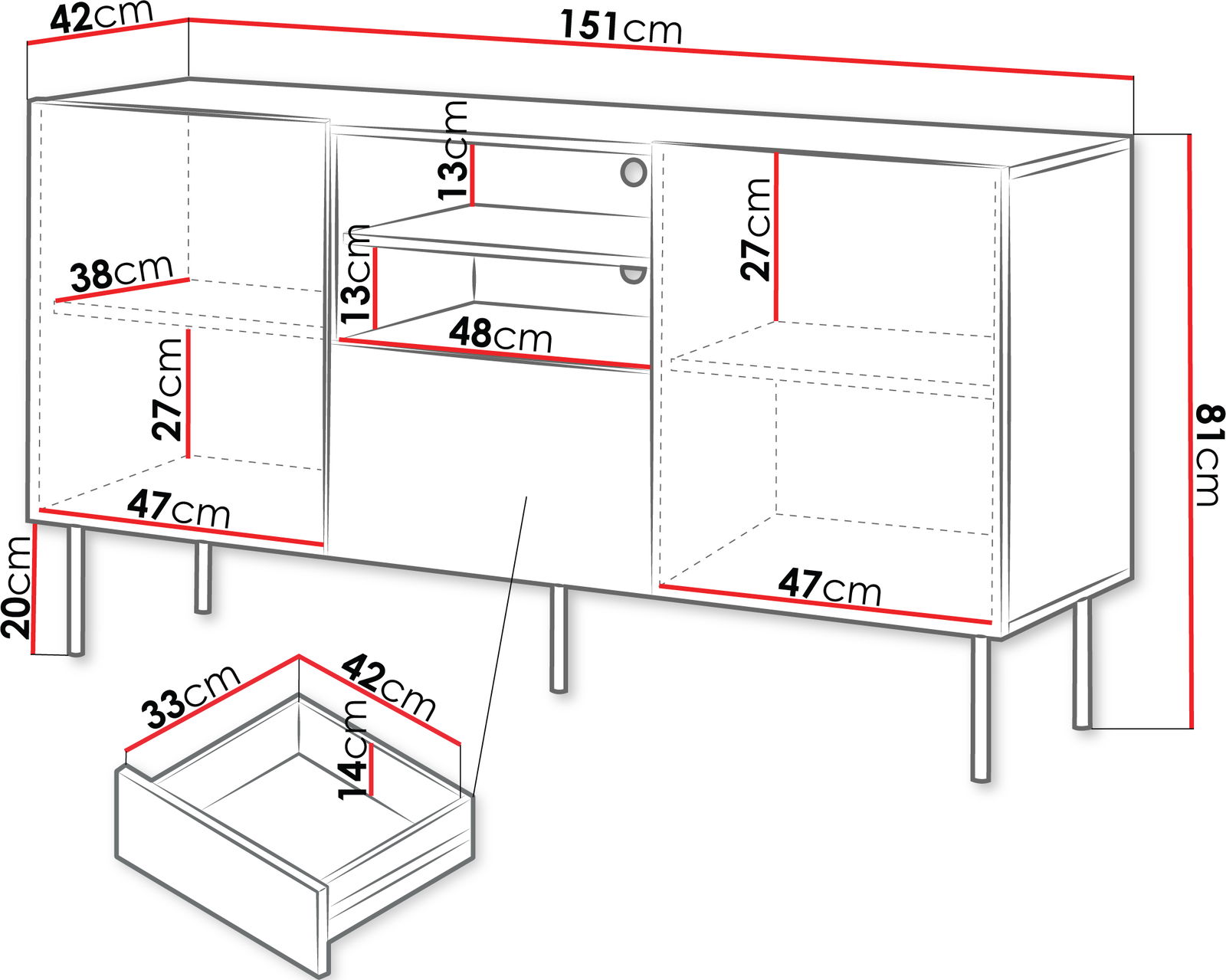 42cm
151cm
13cm
27cm
38cm
13cm
48cm
27cm
81cm
47cm
47cm
20cm
33cm
42cm
14cm