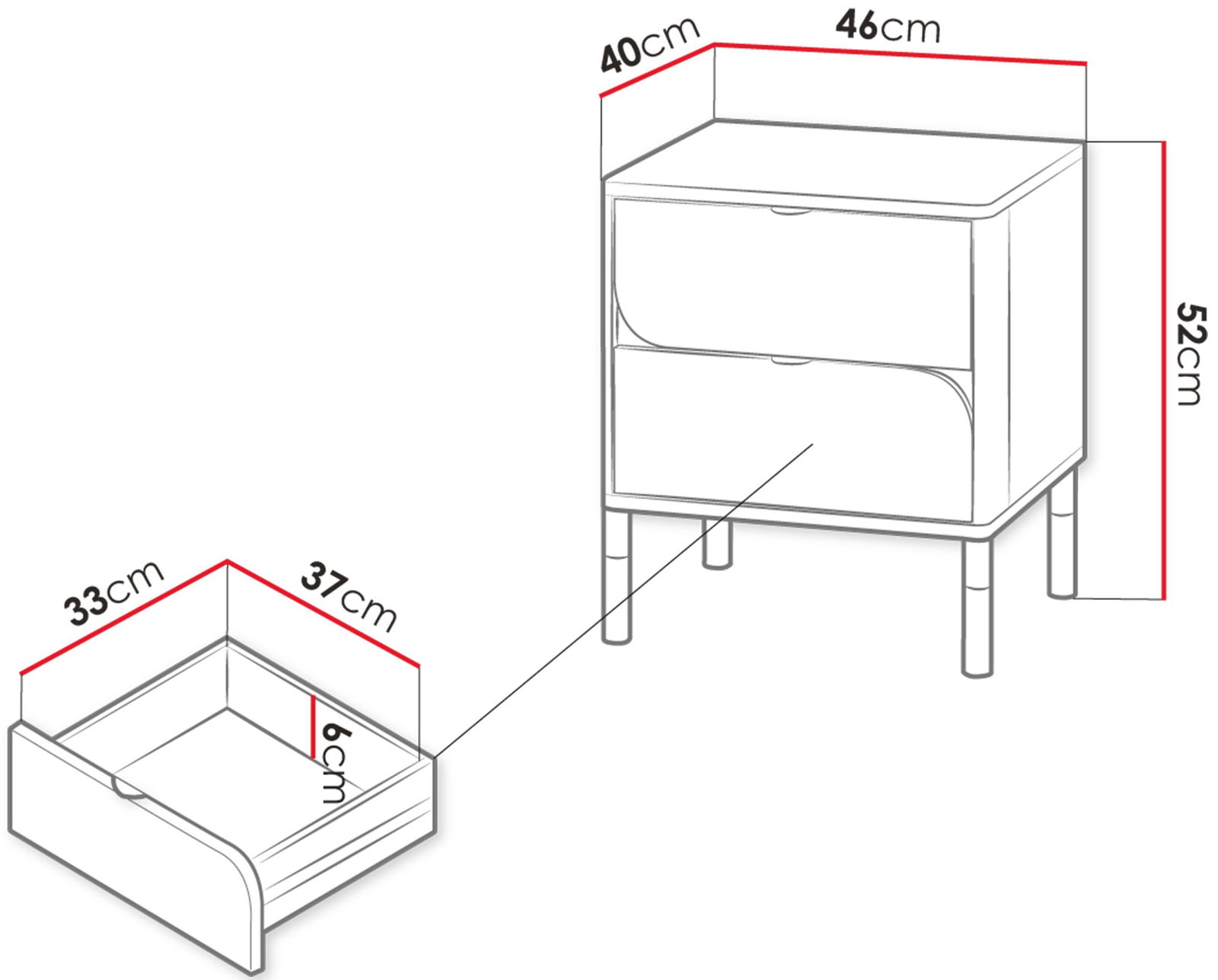 40cm

46cm

52cm

33cm

37cm

6cm