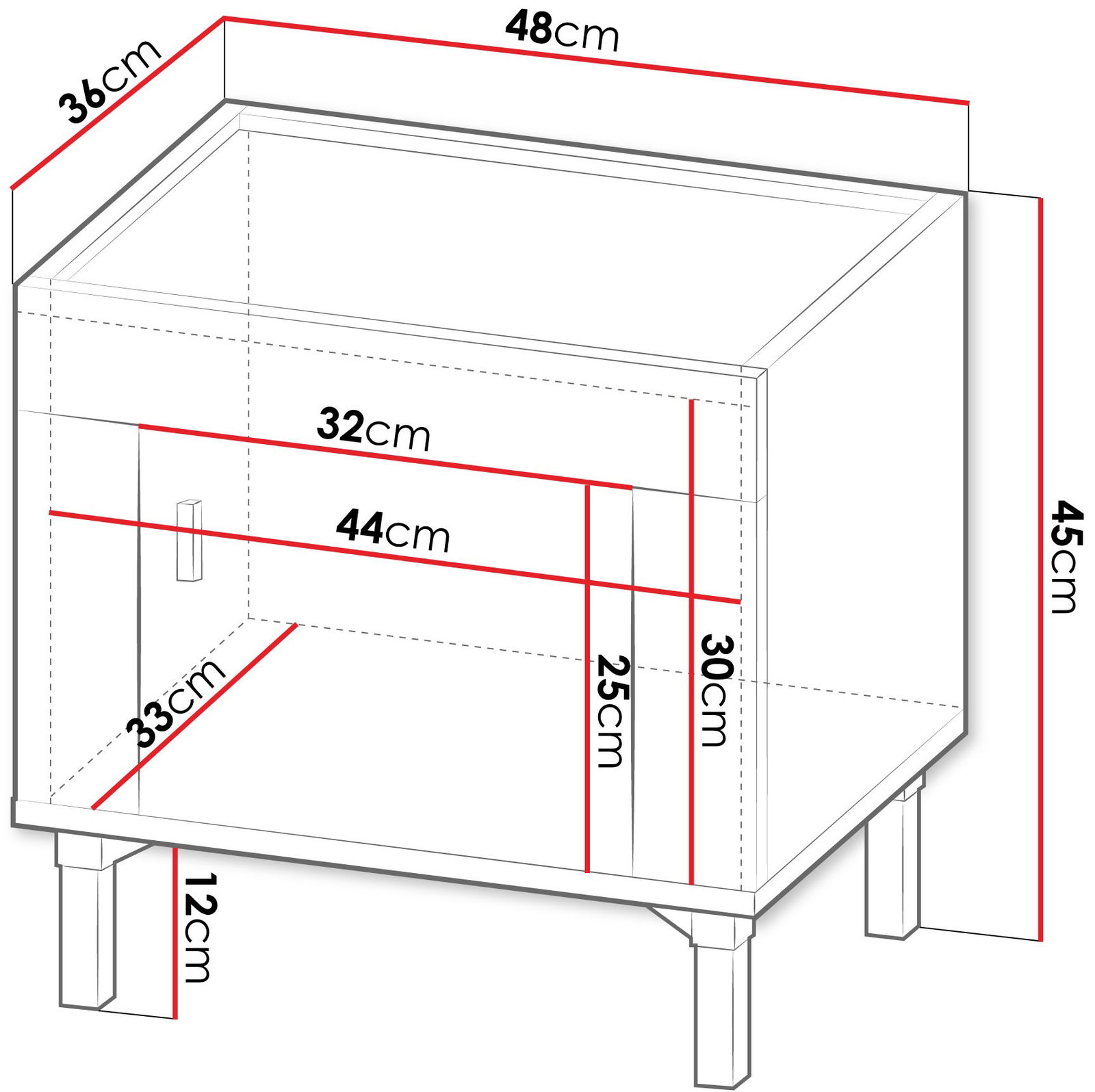 36cm
48cm
32cm
44cm
45cm
33cm
25cm
30cm
12cm