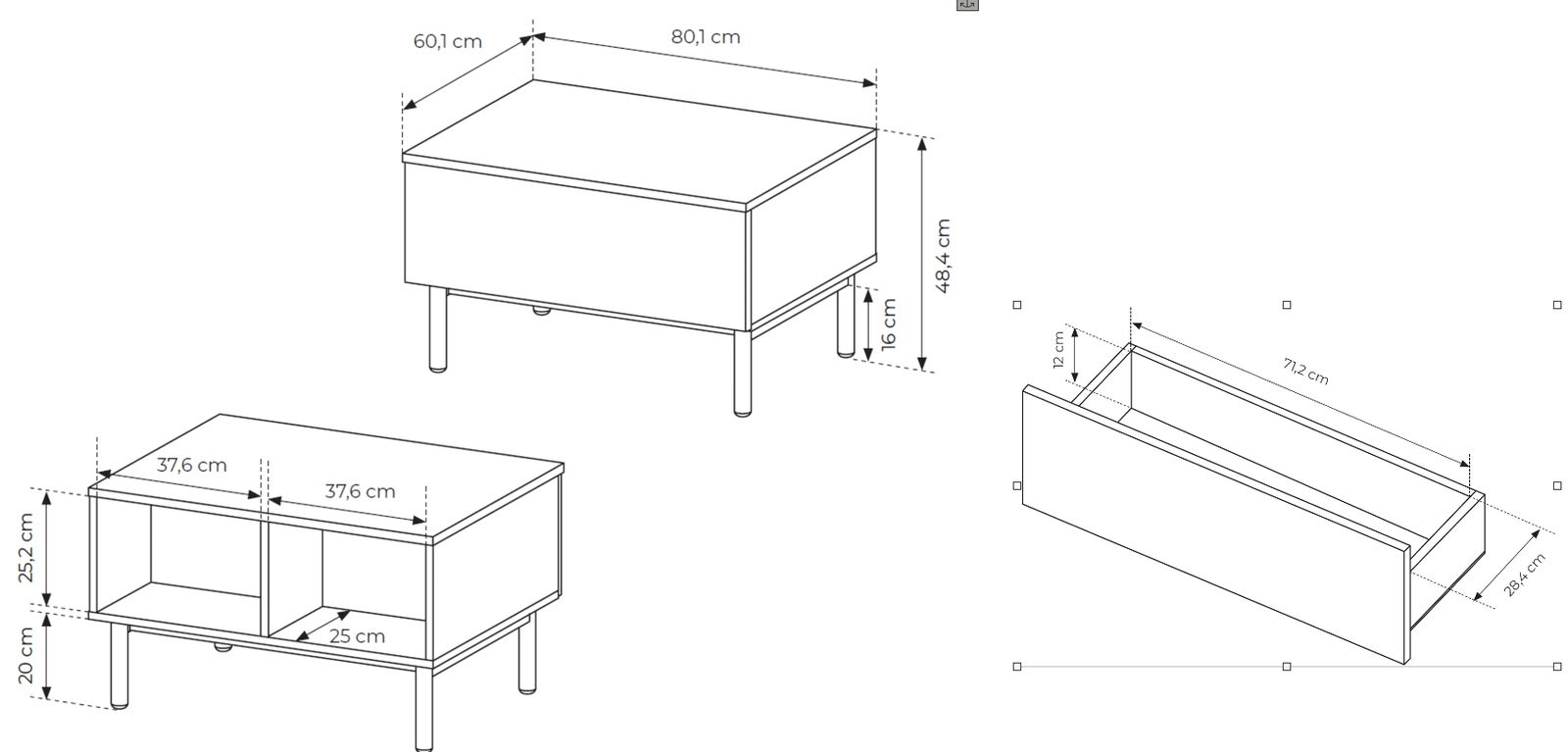 60,1 cm
80,1 cm
48,4 cm
16 cm
37,6 cm
37,6 cm
25,2 cm
20 cm
25 cm
12 cm
71,2 cm
28,4 cm