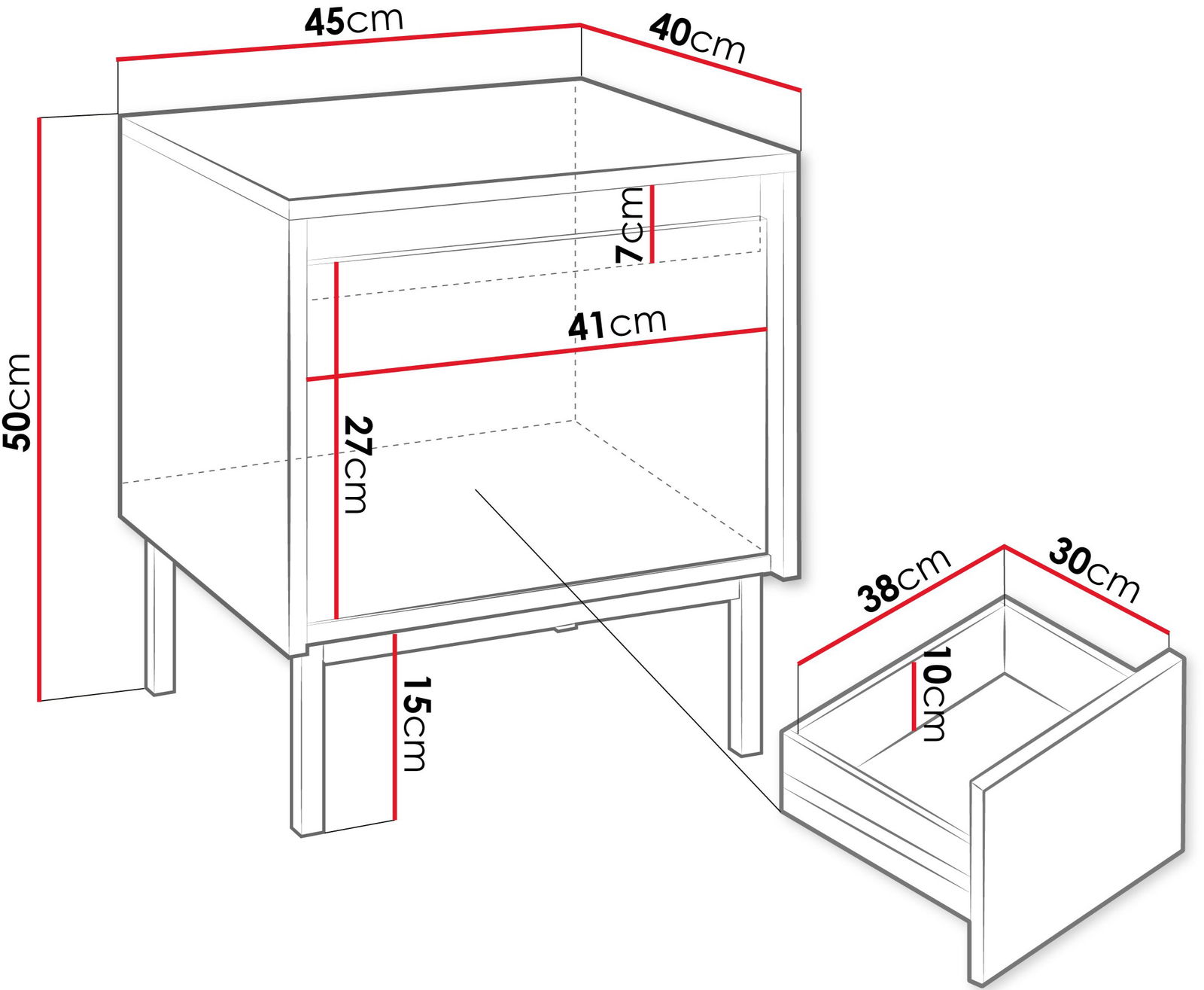 45cm
40cm
50cm
7cm
41cm
27cm
15cm
38cm
30cm
10cm