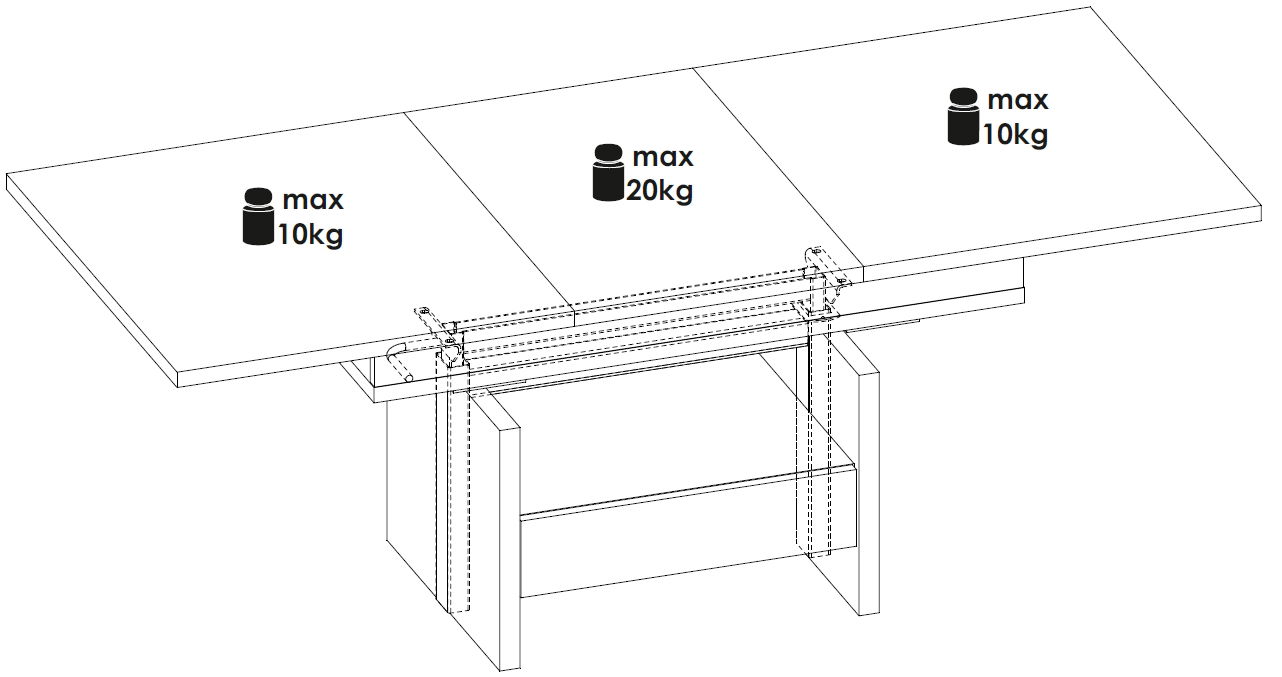 max
10kg

max
20kg

max
10kg