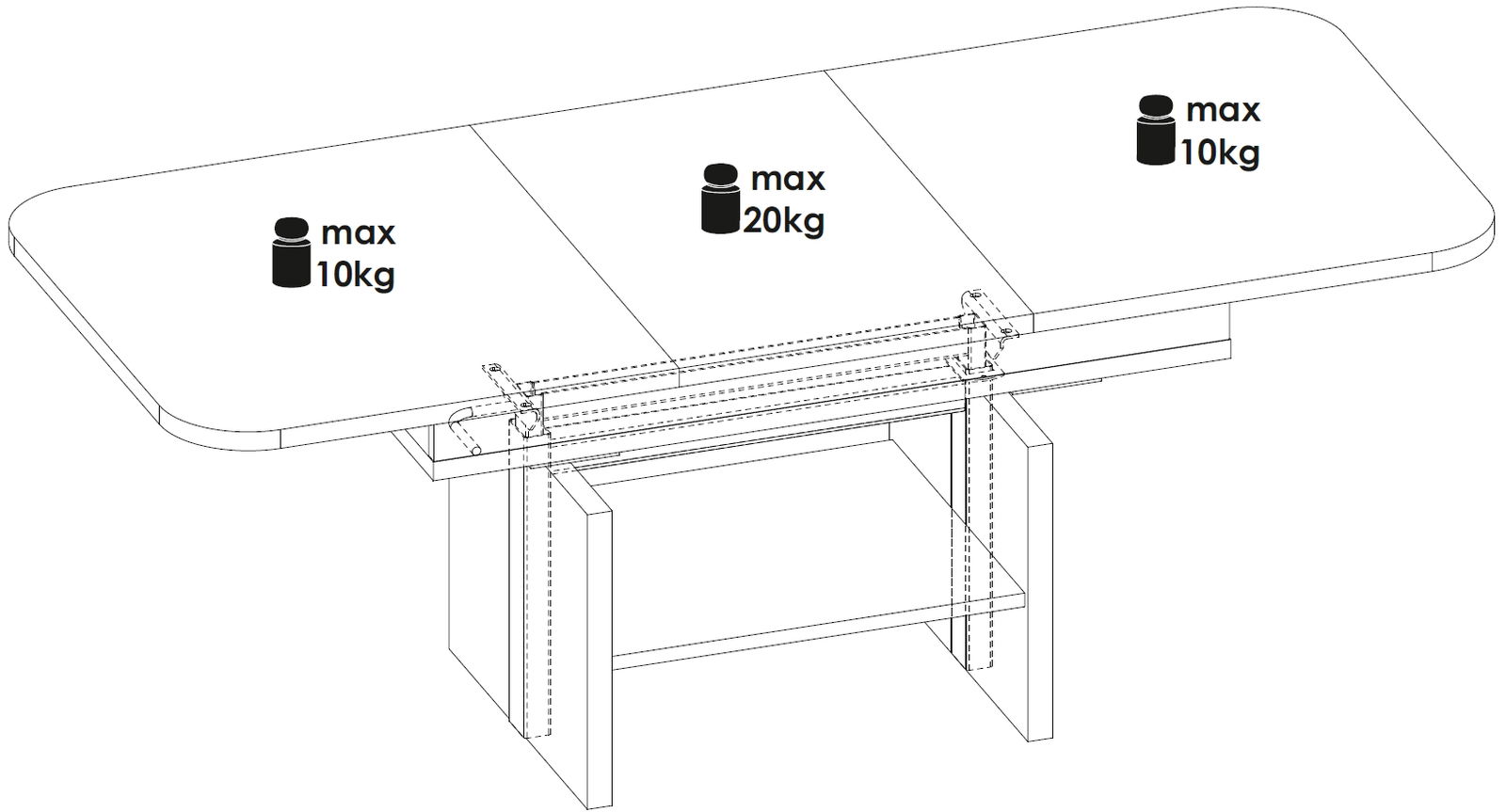 max
10kg

max
20kg

max
10kg