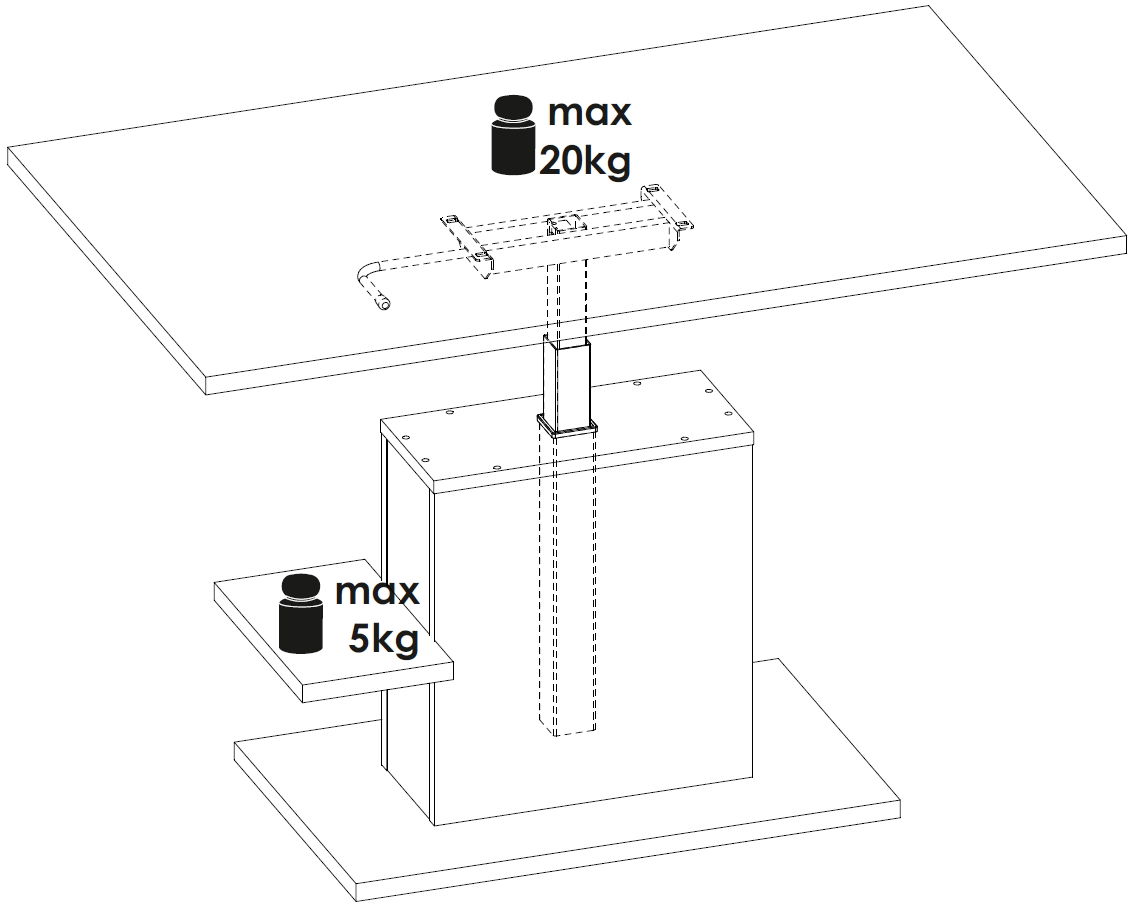 max
20kg

max
5kg