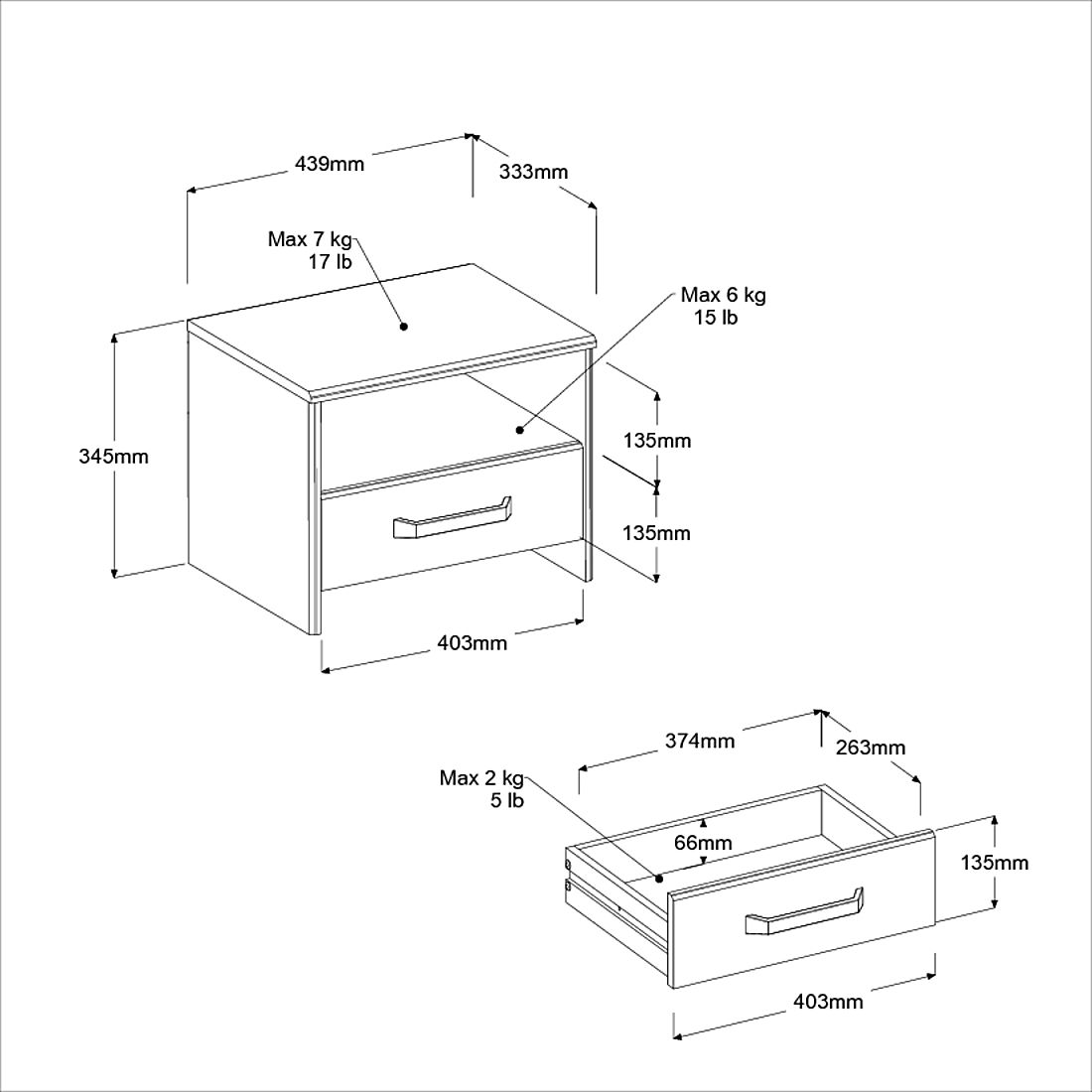 439mm
333mm
Max 7 kg
17 lb
Max 6 kg
15 lb
345mm
135mm
135mm
403mm
374mm
263mm
Max 2 kg
5 lb
66mm
135mm
403mm