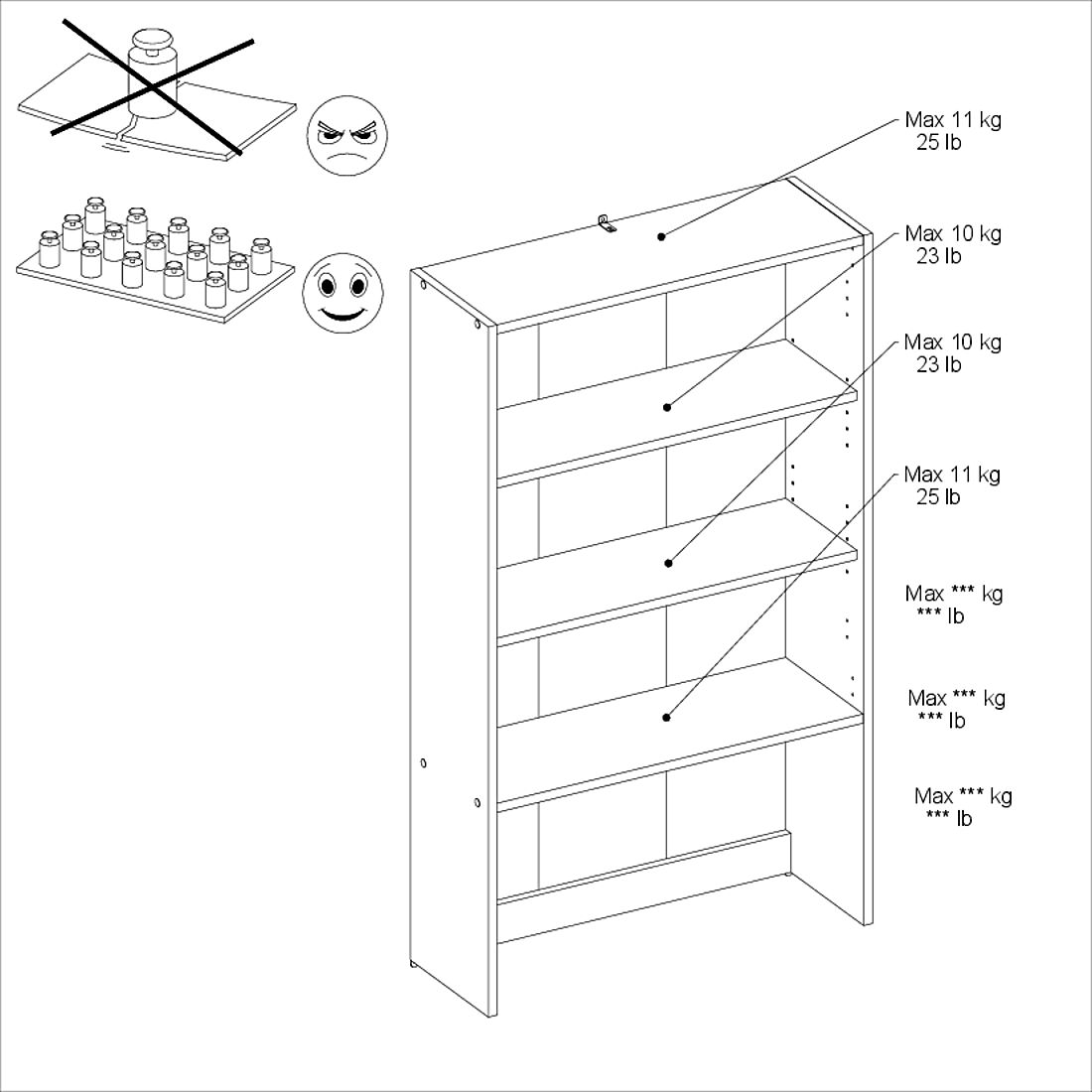 Max 11 kg
25 lb

Max 10 kg
23 lb

Max 10 kg
23 lb

Max 11 kg
25 lb

Max *** kg
*** lb

Max *** kg
*** lb

Max *** kg
*** lb