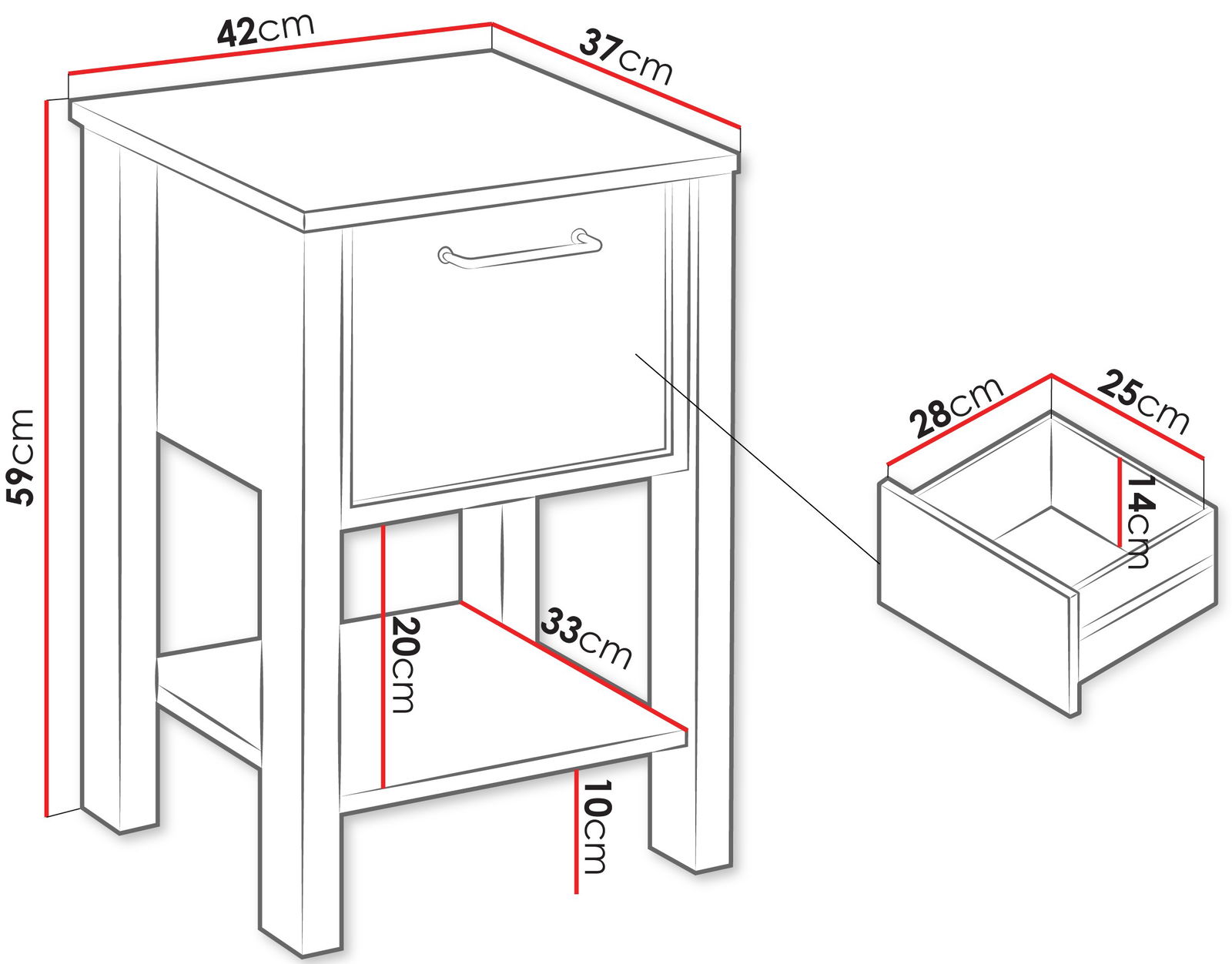 42cm
37cm
59cm
20cm
33cm
10cm
28cm
25cm
14cm