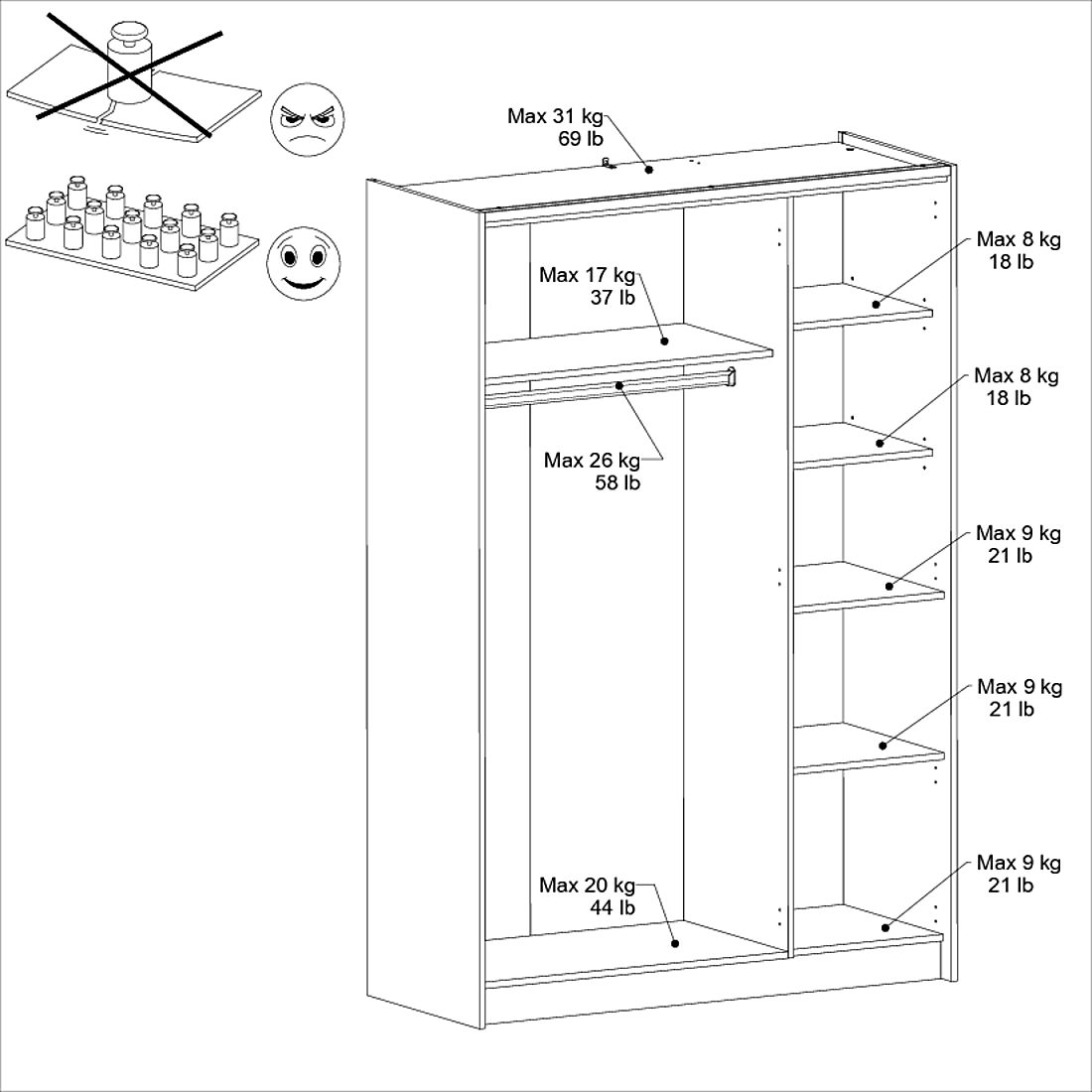 Max 31 kg
69 lb

Max 17 kg
37 lb

Max 26 kg
58 lb

Max 20 kg
44 lb

Max 8 kg
18 lb

Max 8 kg
18 lb

Max 9 kg
21 lb

Max 9 kg
21 lb

Max 9 kg
21 lb