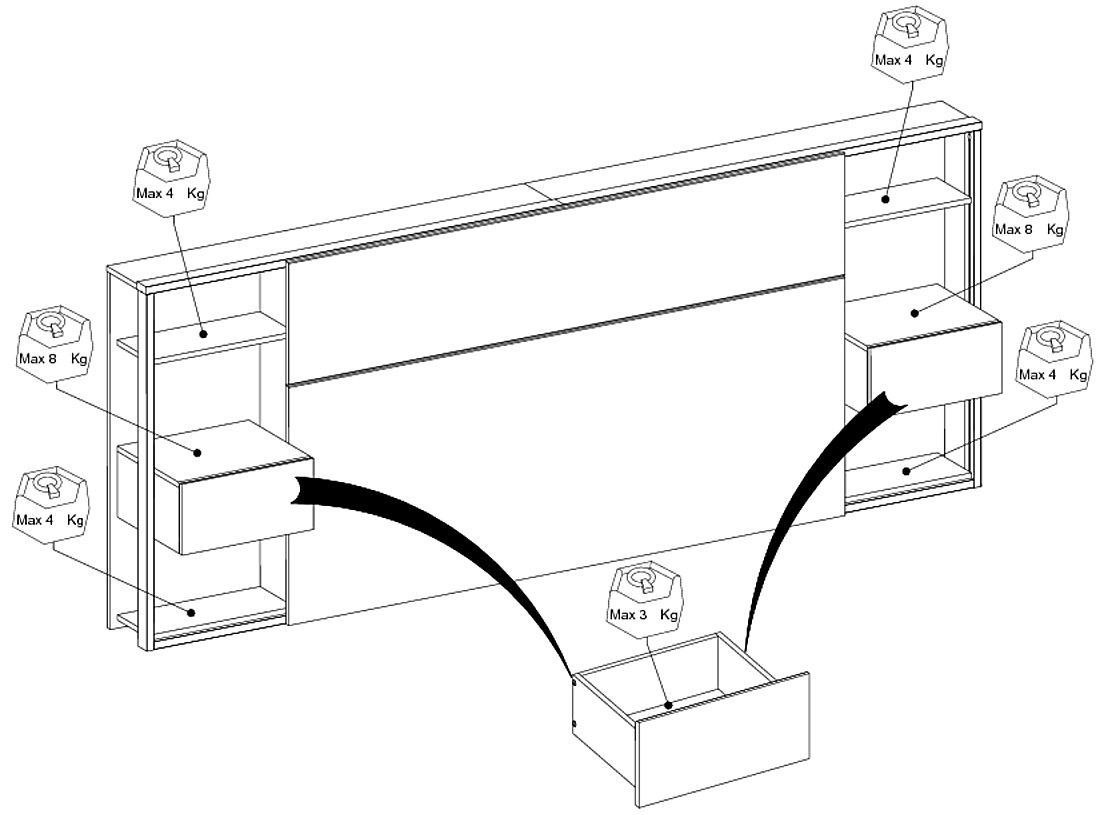 Max 4 Kg

Max 4 Kg

Max 8 Kg

Max 8 Kg

Max 4 Kg

Max 4 Kg

Max 3 Kg