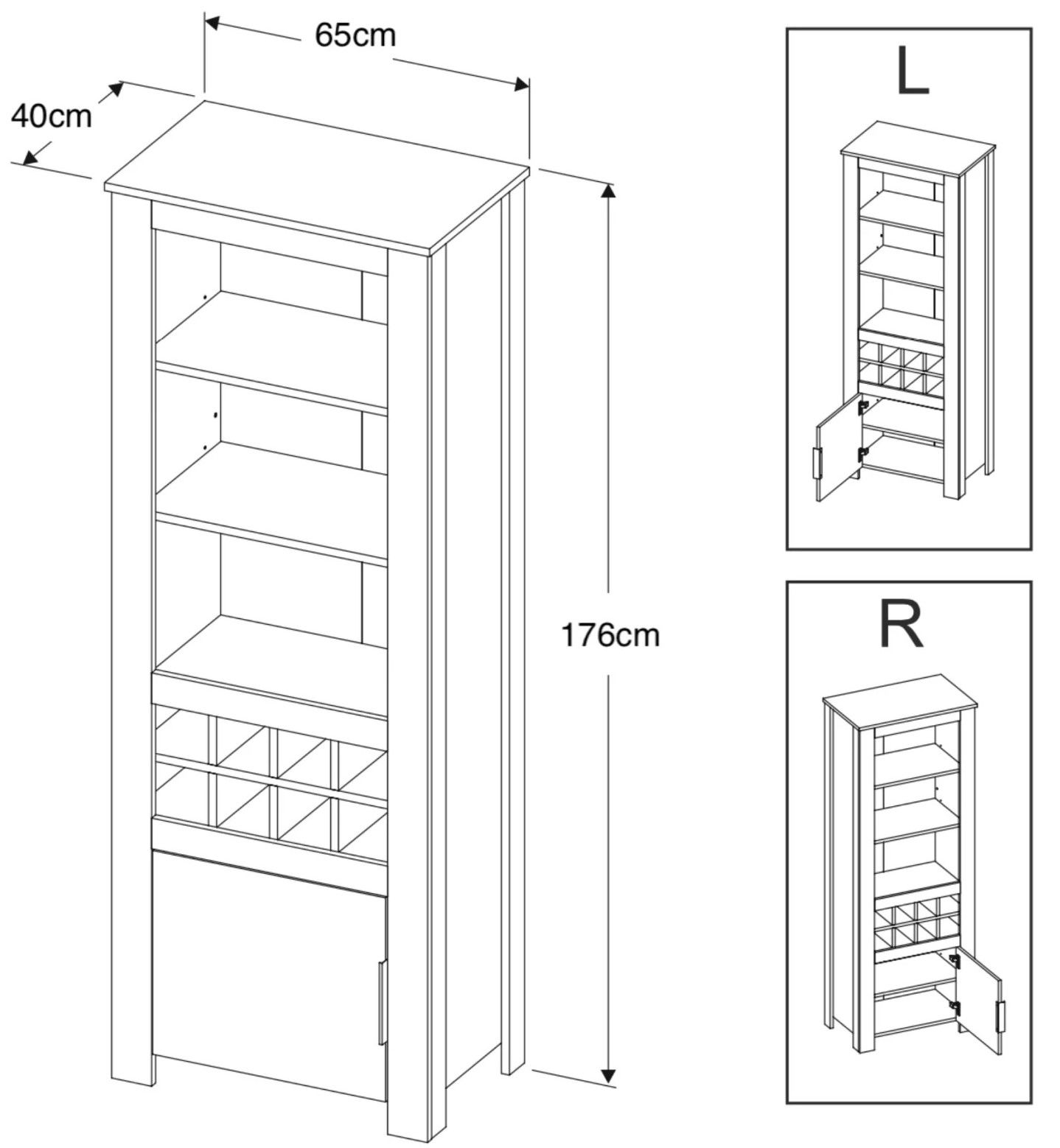 65cm

40cm

176cm

L

R