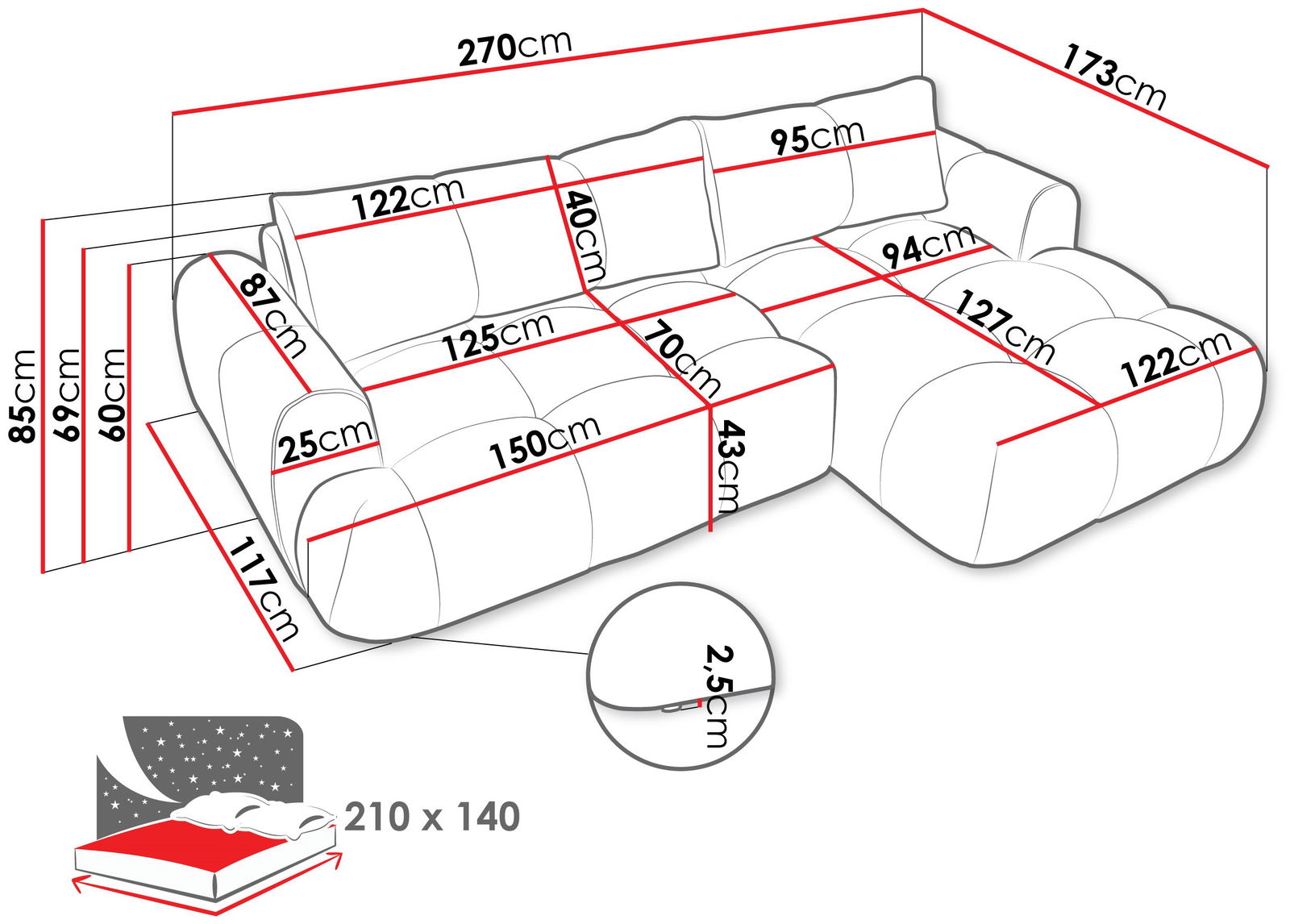 270cm
173cm
95cm
122cm
40cm
94cm
87cm
125cm
70cm
127cm
122cm
85cm
69cm
60cm
25cm
150cm
43cm
117cm
2,5cm
210 x 140