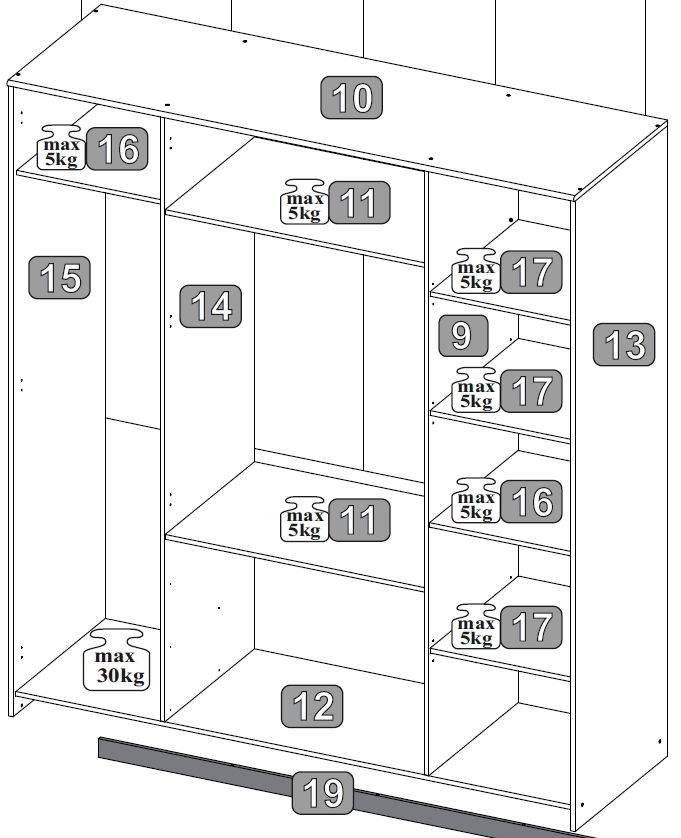 10

max 5kg 16

max 5kg 11

15

14

max 5kg 17

9

13

max 5kg 17

max 5kg 11

max 5kg 16

max 5kg 17

max 30kg

12

19