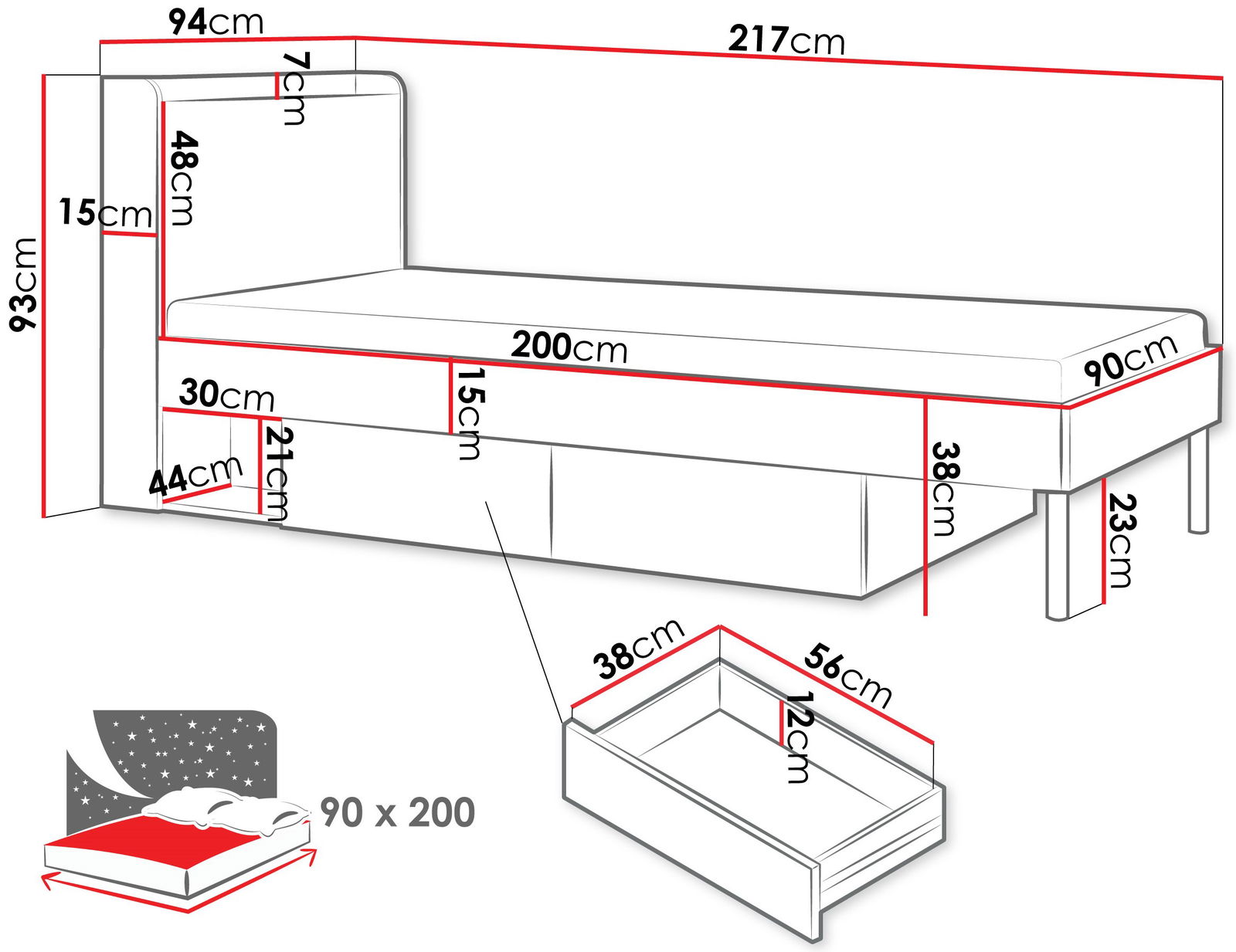 94cm
217cm
7cm
48cm
15cm
93cm
200cm
90cm
30cm
15cm
21cm
44cm
38cm
23cm
38cm
56cm
12cm
90 x 200