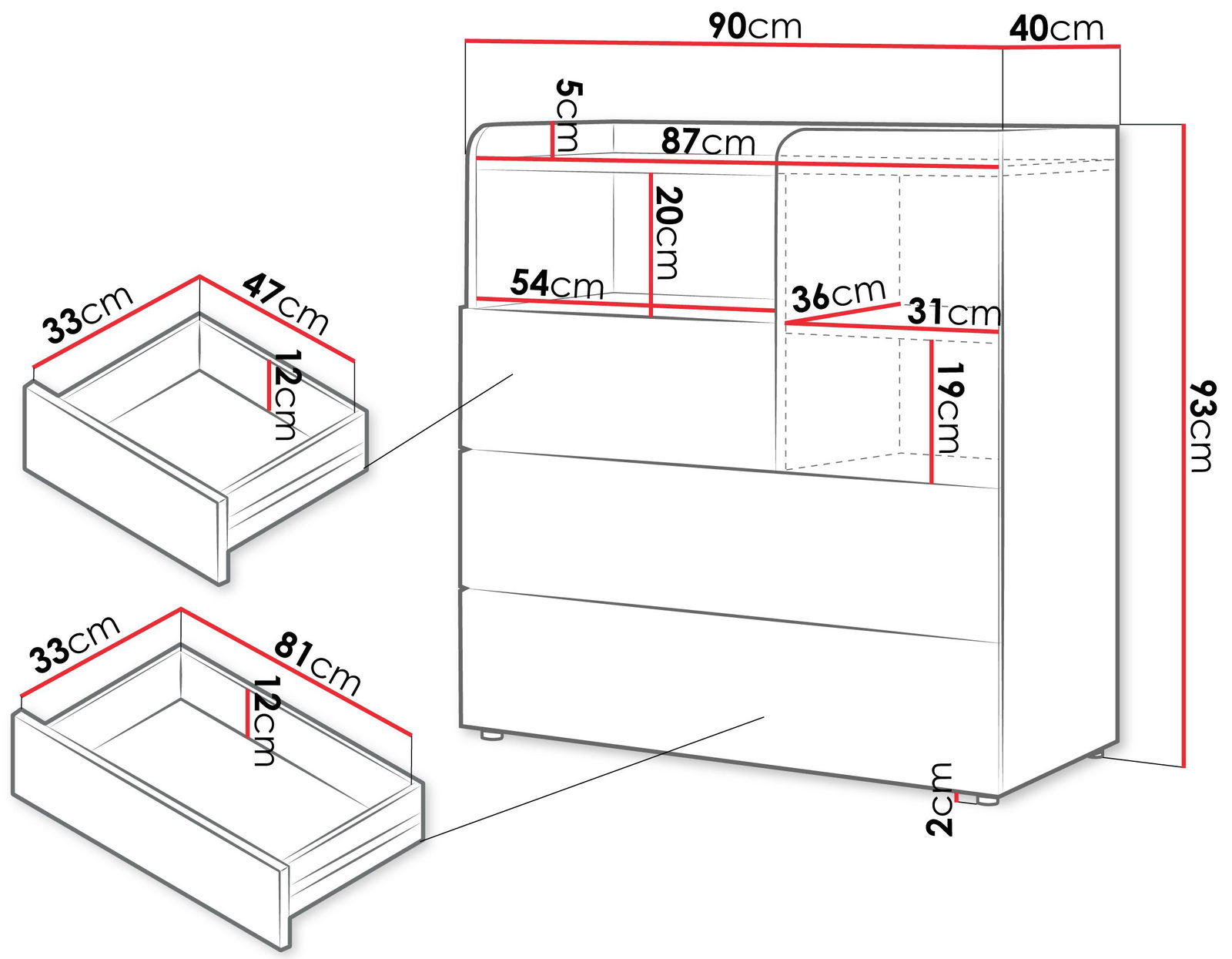 90cm
40cm
5cm
87cm
20cm
54cm
36cm
31cm
19cm
93cm
2cm
33cm
47cm
12cm
33cm
81cm
12cm