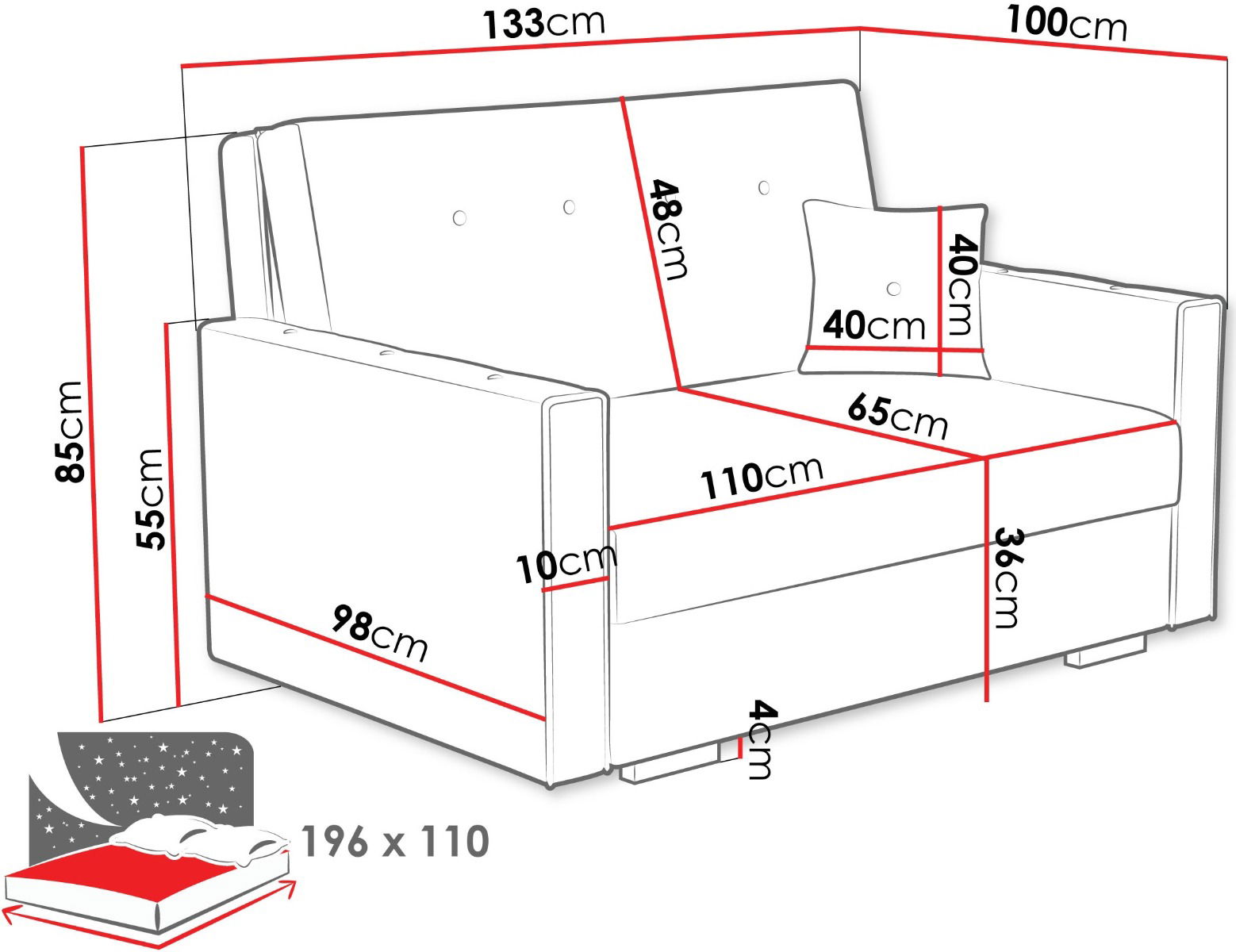 133cm
100cm
48cm
40cm
40cm
85cm
55cm
65cm
110cm
10cm
36cm
98cm
4cm
196 x 110