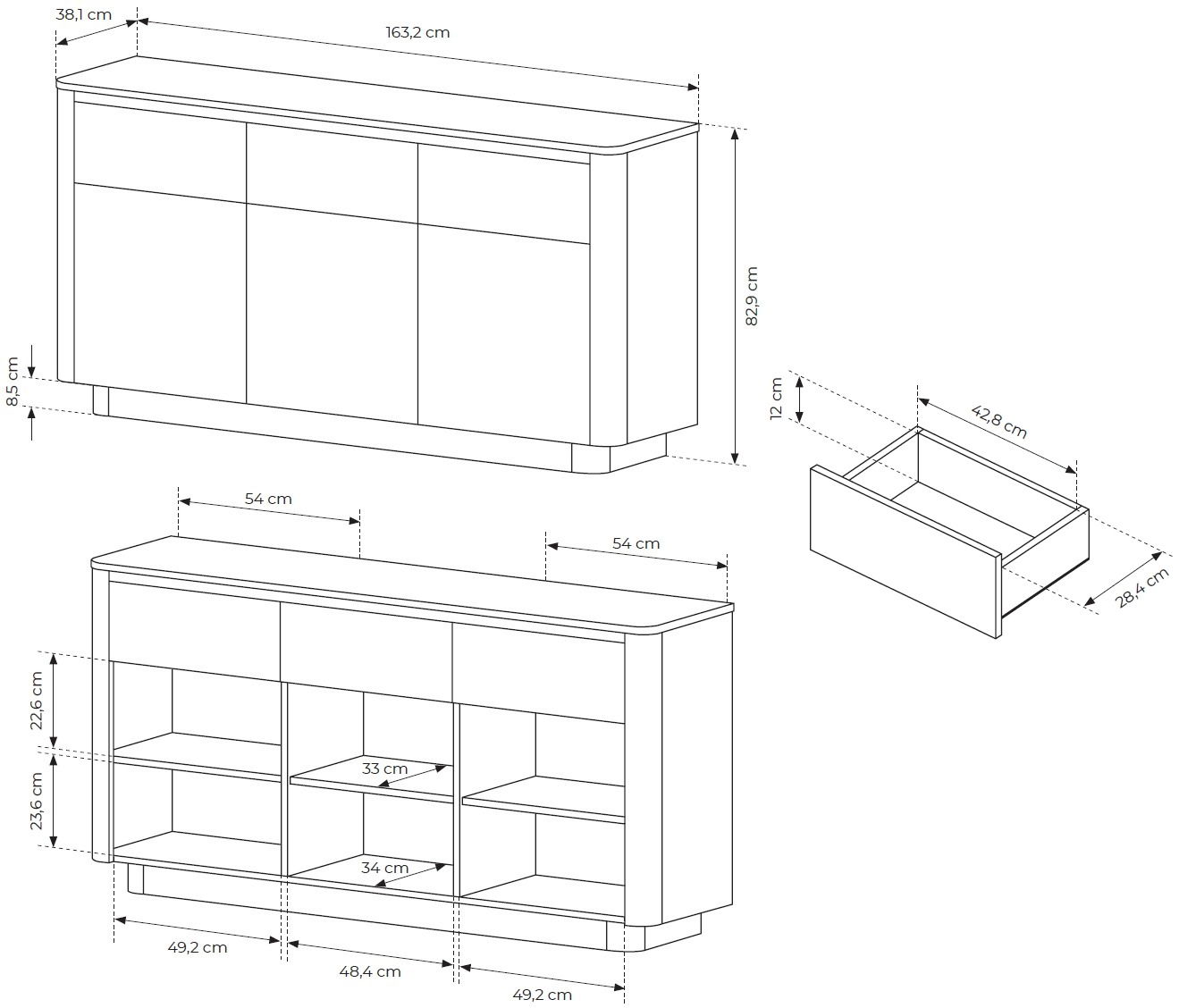 38,1 cm
163,2 cm
82,9 cm
8,5 cm
12 cm
42,8 cm
28,4 cm
54 cm
54 cm
22,6 cm
23,6 cm
33 cm
34 cm
49,2 cm
48,4 cm
49,2 cm